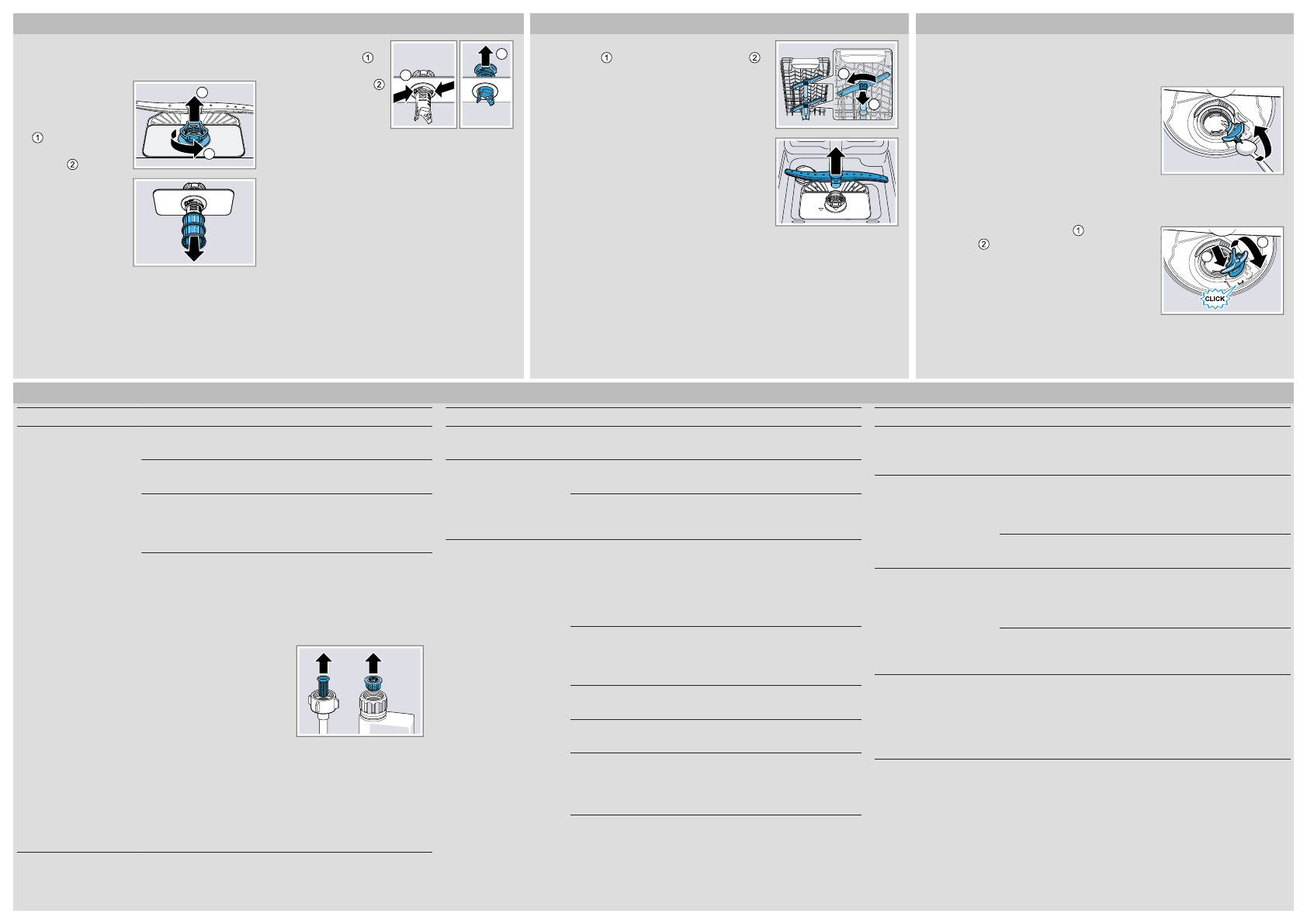 ①
②
①
②
①
②
①
②
CLICK