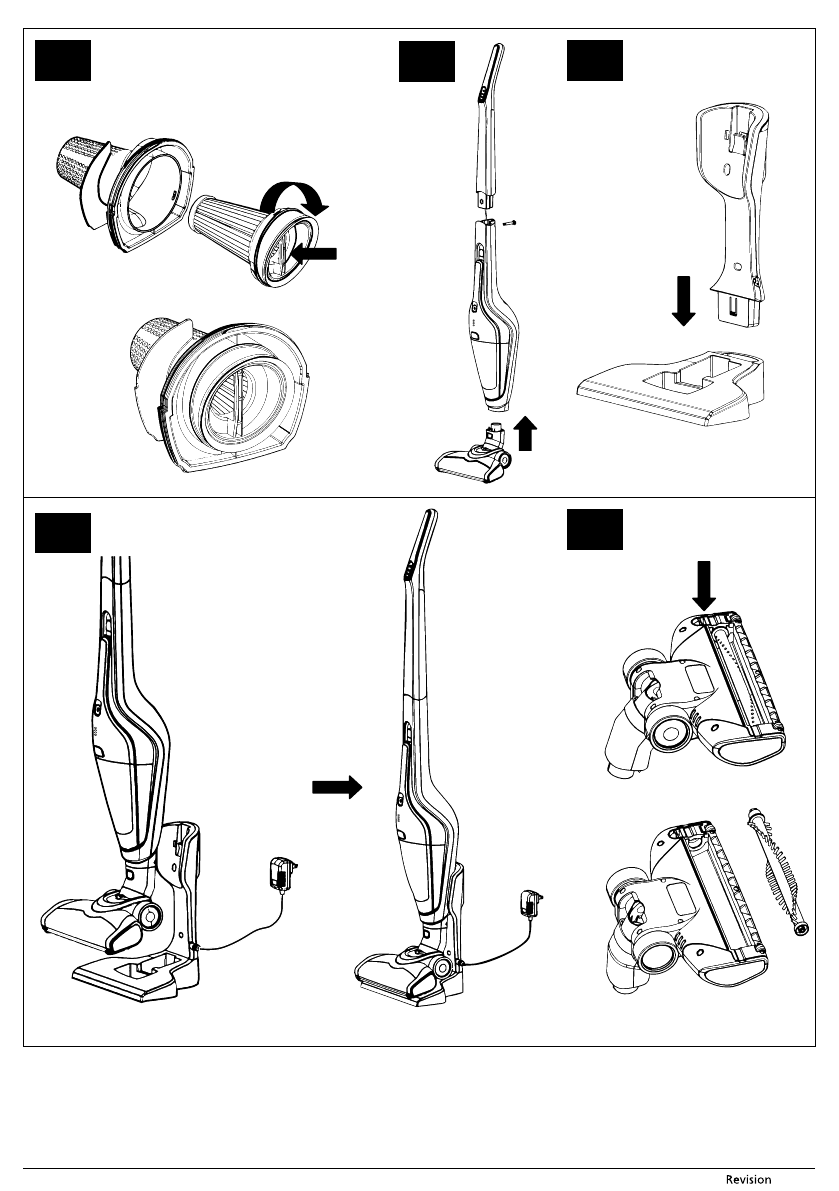 Revision