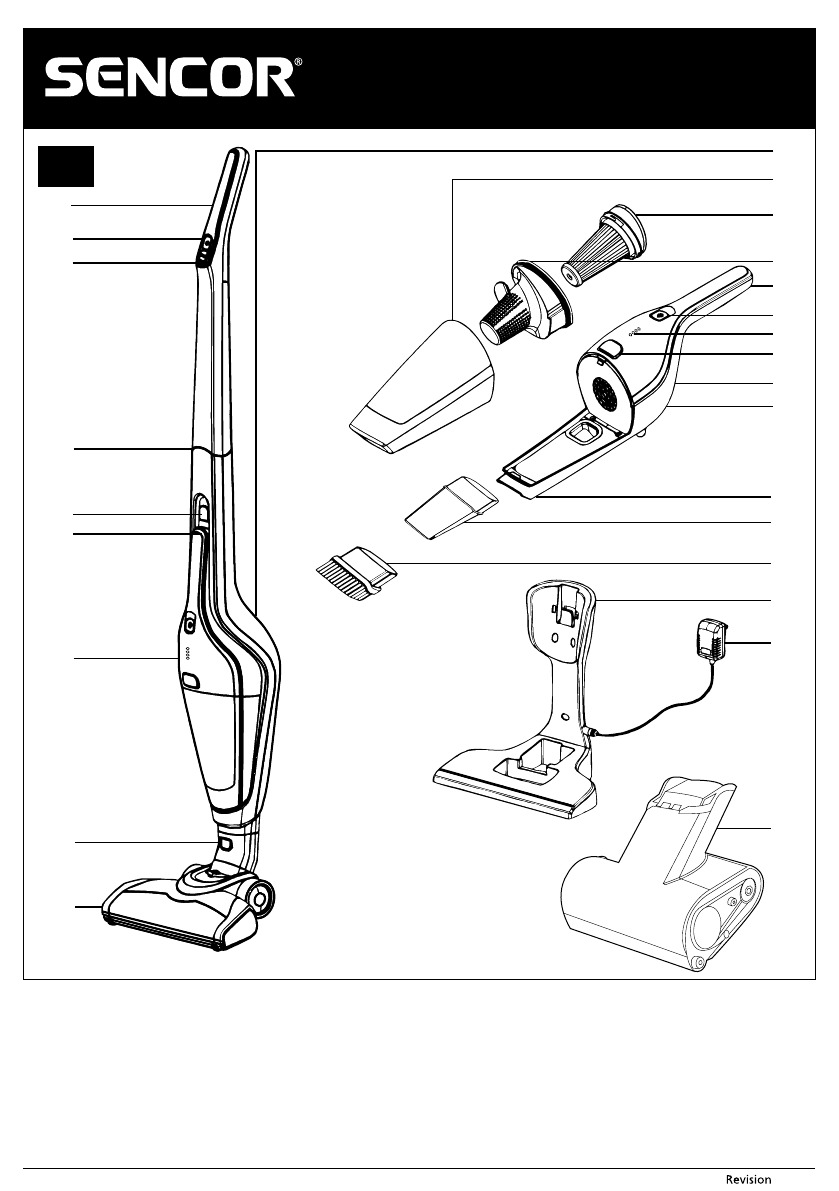 SENCOR®

Revision