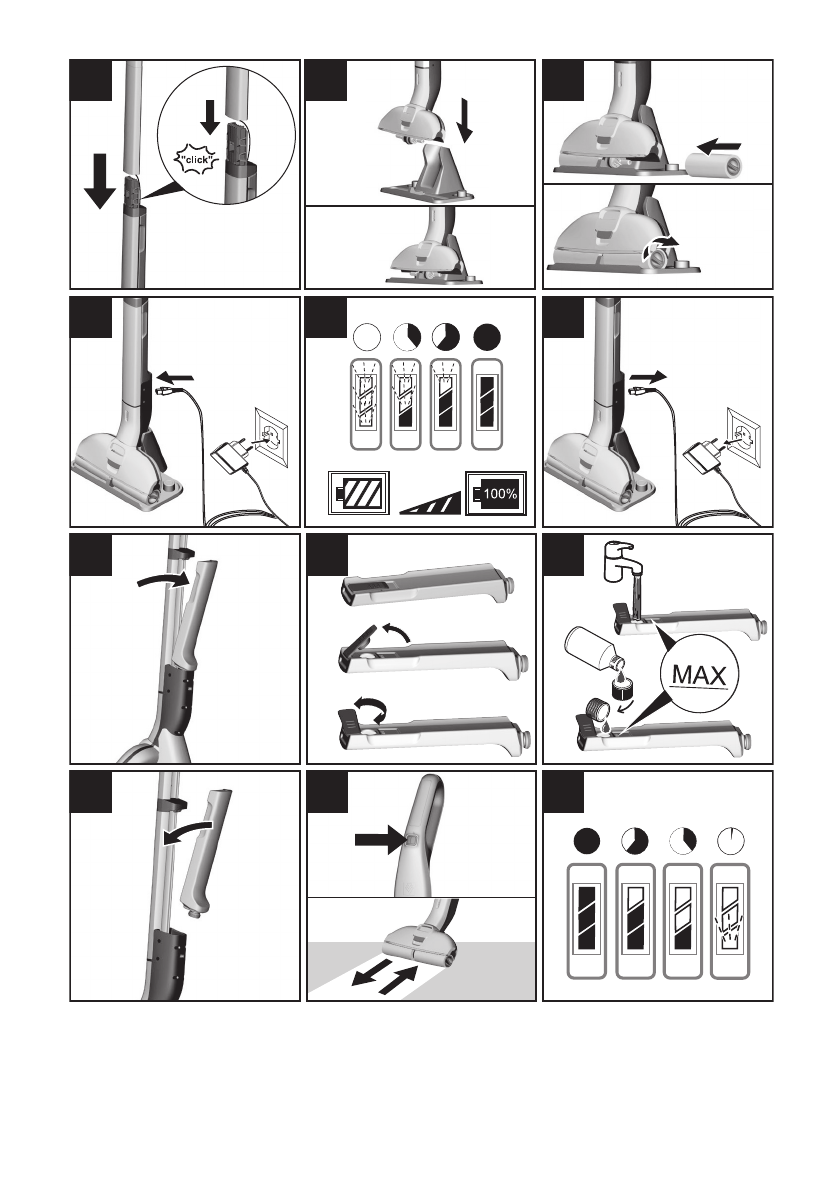 "click"

100%

MAX