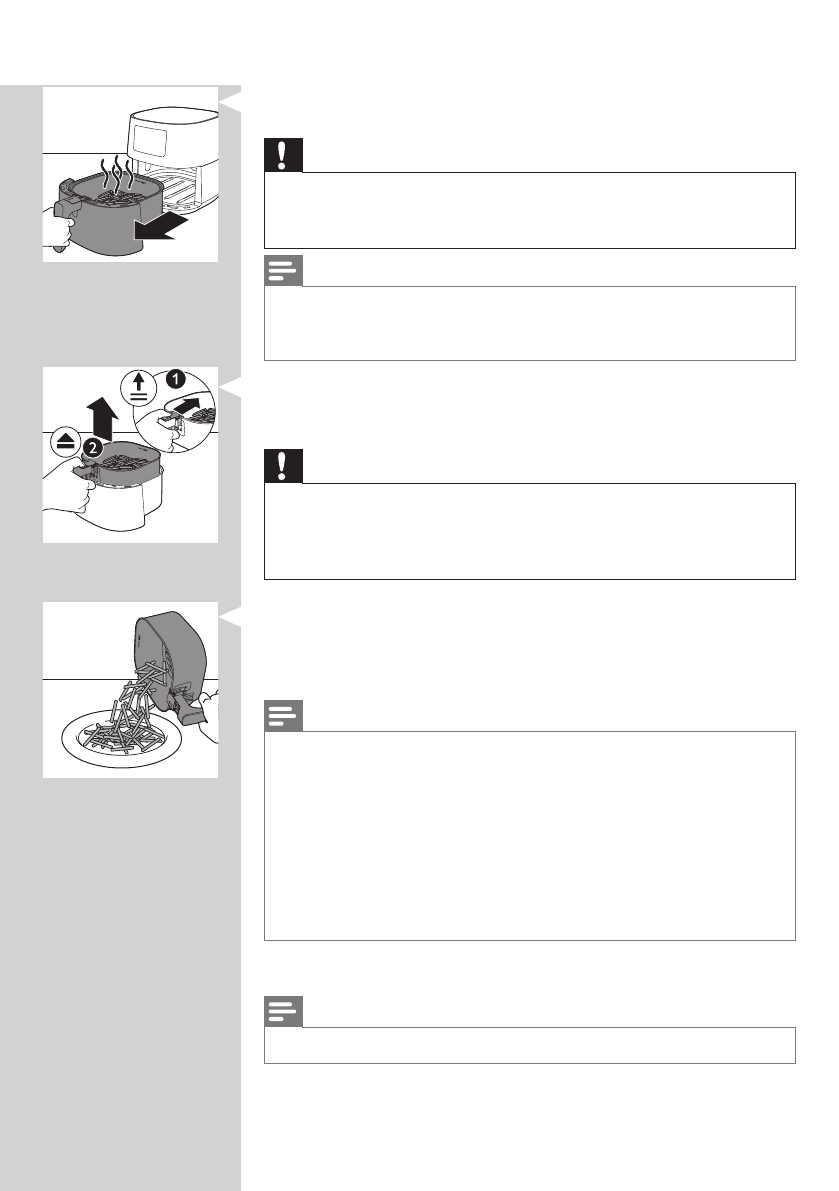 1
2