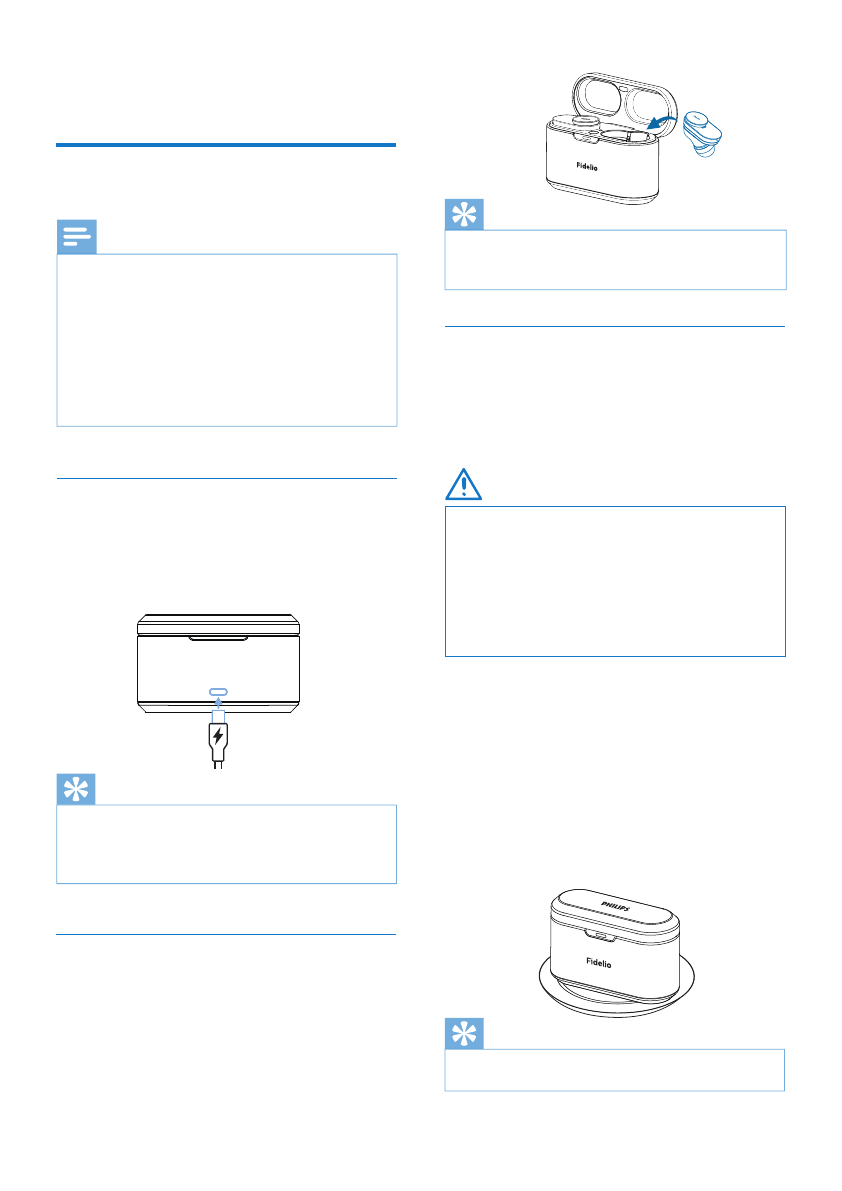 Fidelio

PHILIPS

Fidelio