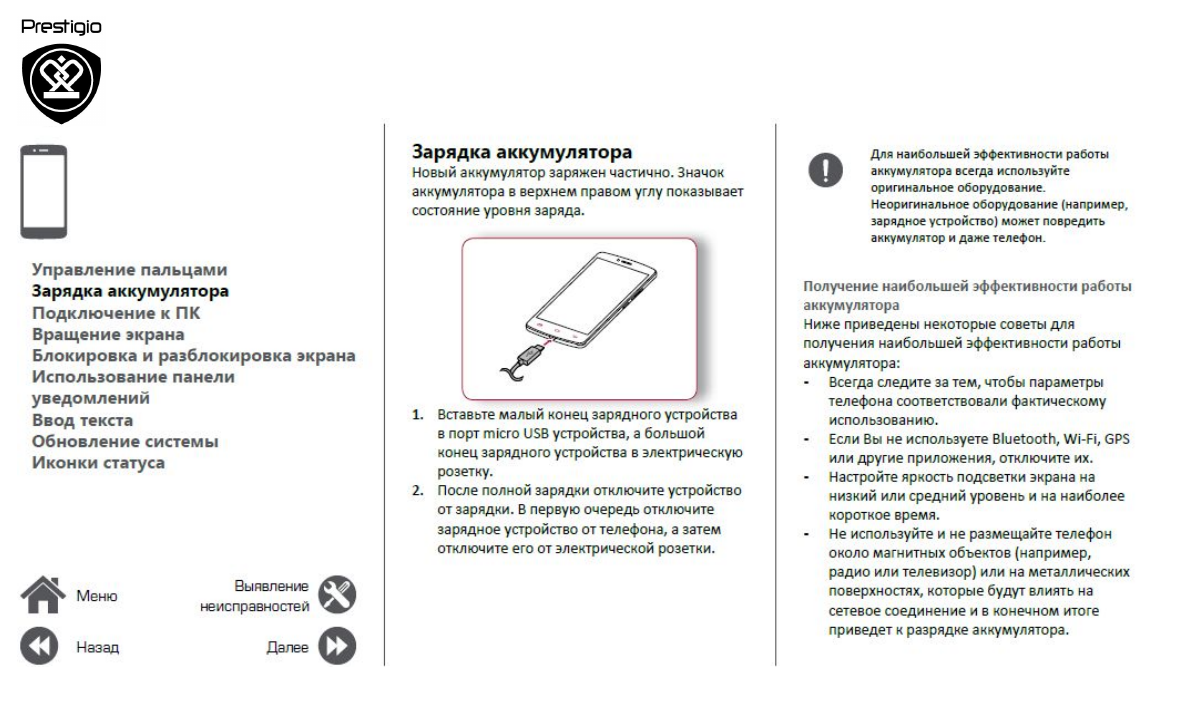 Prestigio

Управление пальцами
Зарядка аккумулятора
Подключение к ПК
Вращение экрана
Блокировка и разблокировка экрана
Использование панели уведомлений
Ввод текста
Обновление системы
Иконки статуса

Меню

Выявление неисправностей

Назад

Далее

Зарядка аккумулятора
Новый аккумулятор заряжен частично. Значок аккумулятора в верхнем правом углу показывает состояние уровня заряда.

1. Вставьте малый конец зарядного устройства в порт micro USB устройства, а большой конец зарядного устройства в электрическую розетку.
2. После полной зарядки отключите устройство от зарядки. В первую очередь отключите зарядное устройство от телефона, а затем отключите его от электрической розетки.

Для наибольшей эффективности работы аккумулятора всегда используйте оригинальное оборудование. Неоригинальное оборудование (например, зарядное устройство) может повредить аккумулятор и даже телефон.

Получение наибольшей эффективности работы аккумулятора
Ниже приведены некоторые советы для получения наибольшей эффективности работы аккумулятора:
- Всегда следите за тем, чтобы параметры телефона соответствовали фактическому использованию.
- Если Вы не используете Bluetooth, Wi-Fi, GPS или другие приложения, отключите их.
- Настройте яркость подсветки экрана на низкий или средний уровень и на наиболее короткое время.
- Не используйте и не размещайте телефон около магнитных объектов (например, радио или телевизор) или на металлических поверхностях, которые будут влиять на сетевое соединение и в конечном итоге приведет к разрядке аккумулятора.