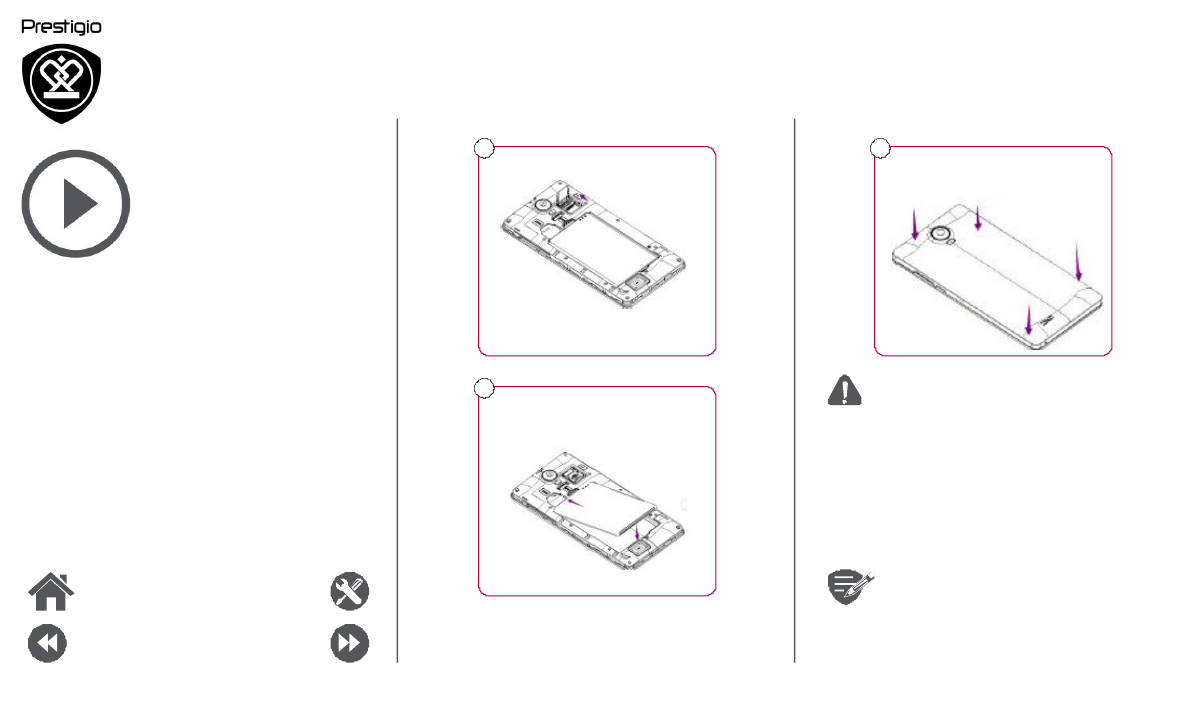 Prestigio