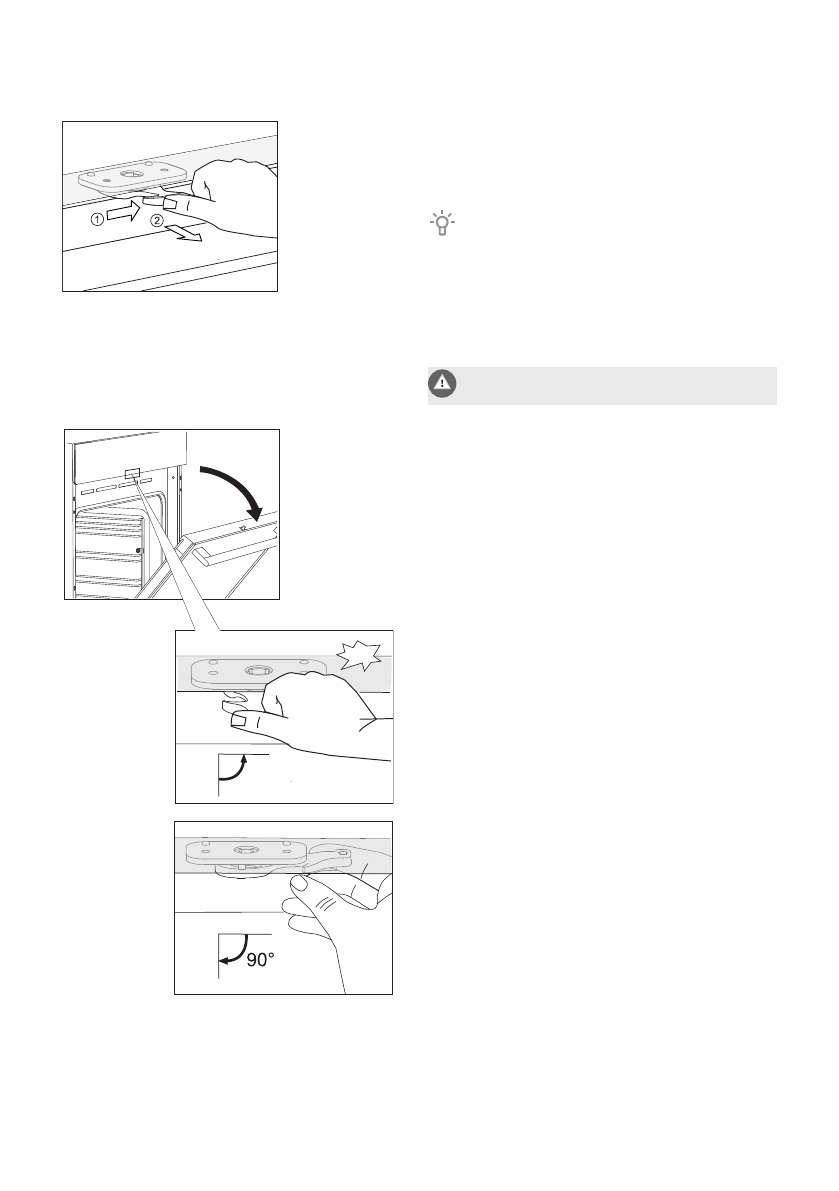 ①
②
90°