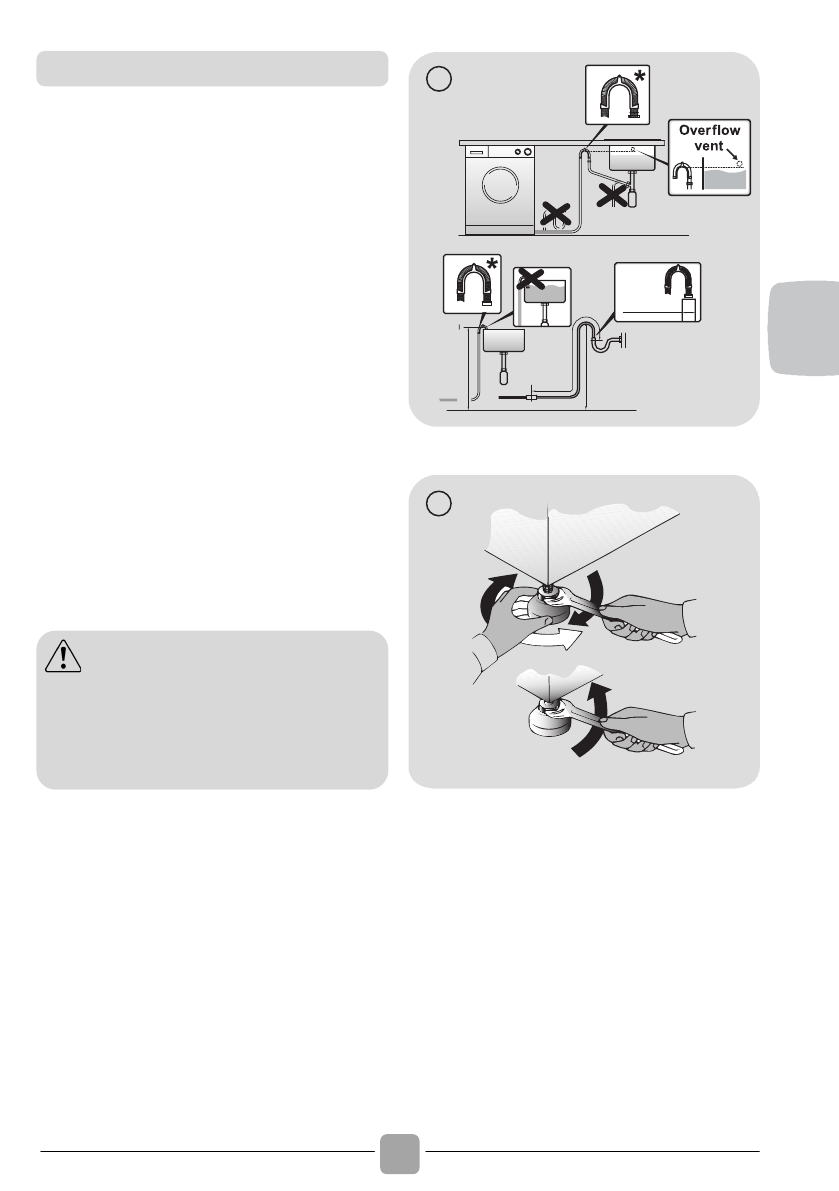 Overflow vent