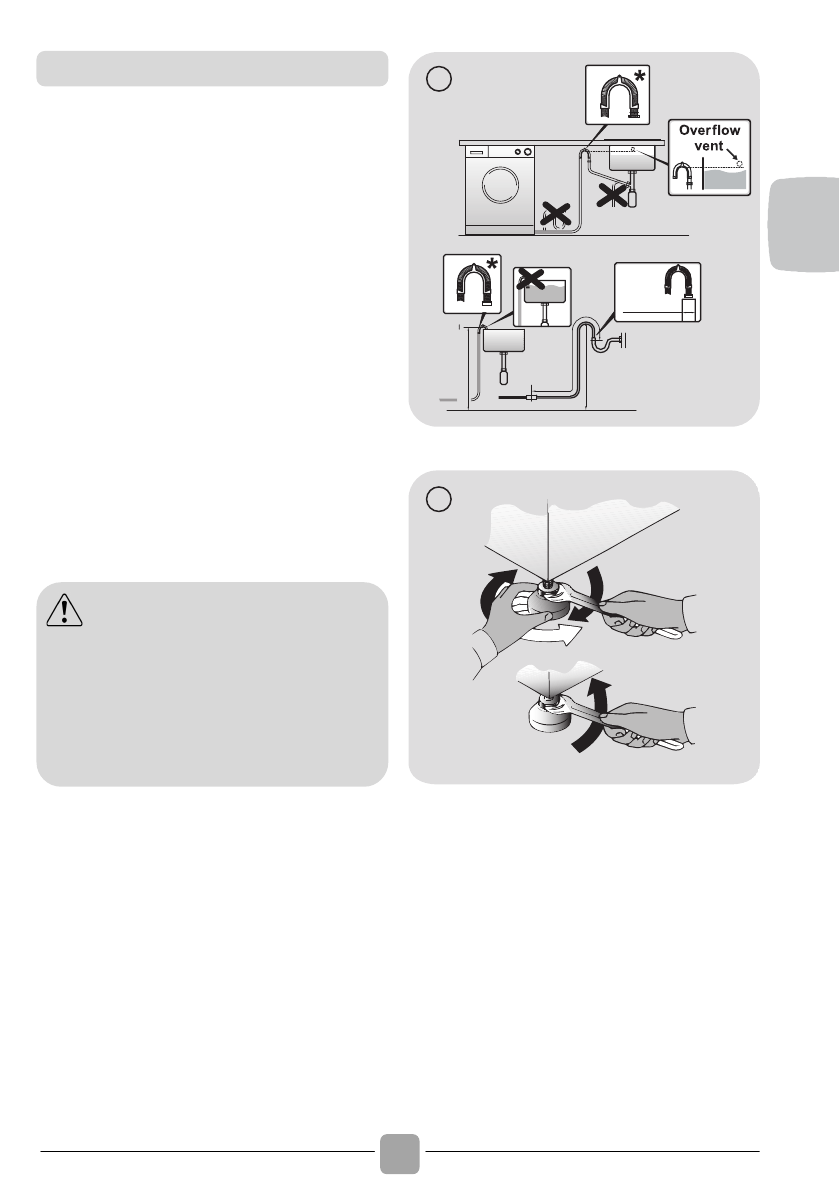 Overflow vent