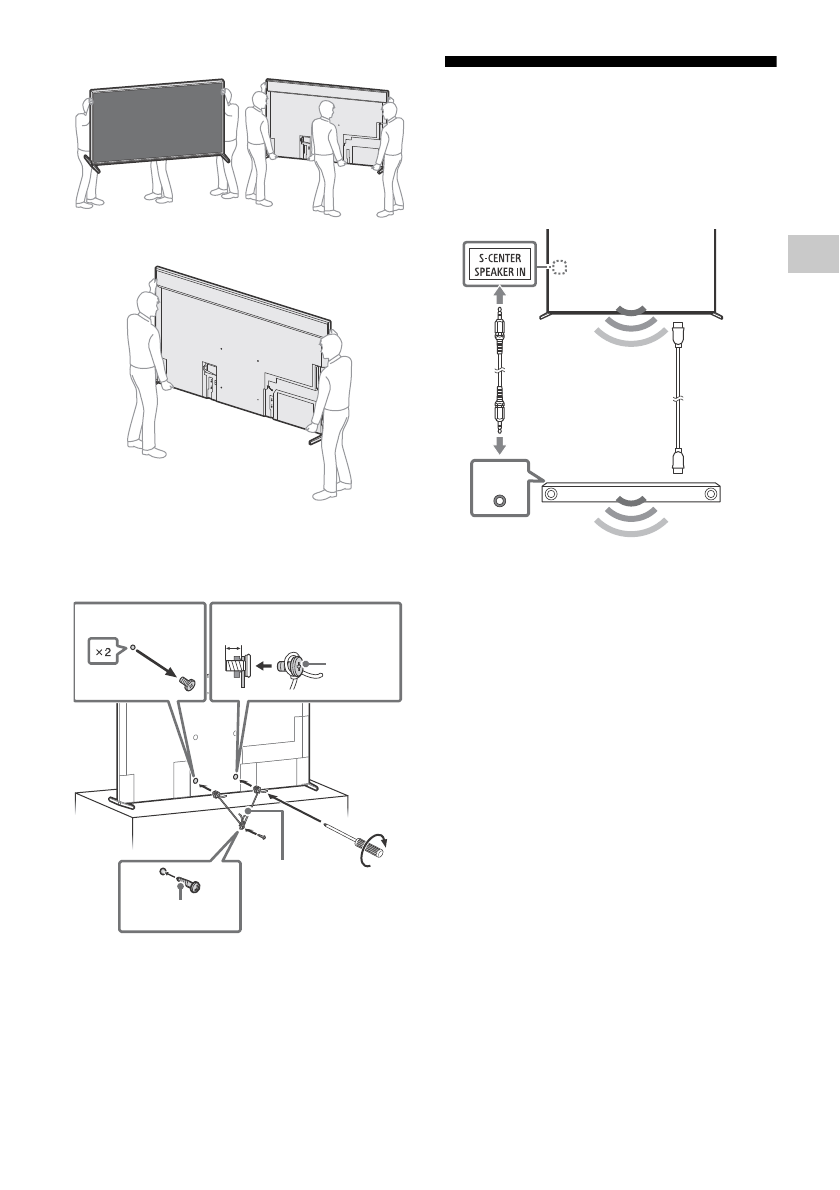 S-CENTER SPEAKER IN

×2