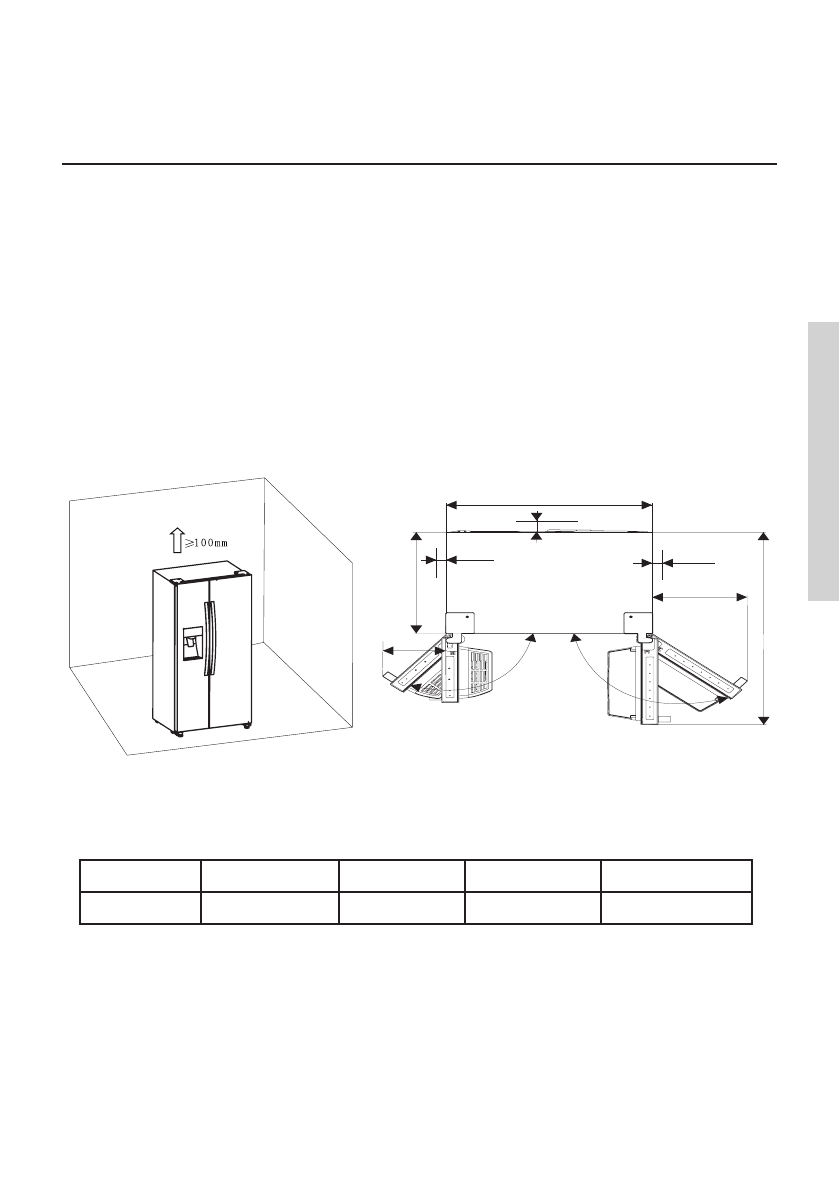 ≥100mm