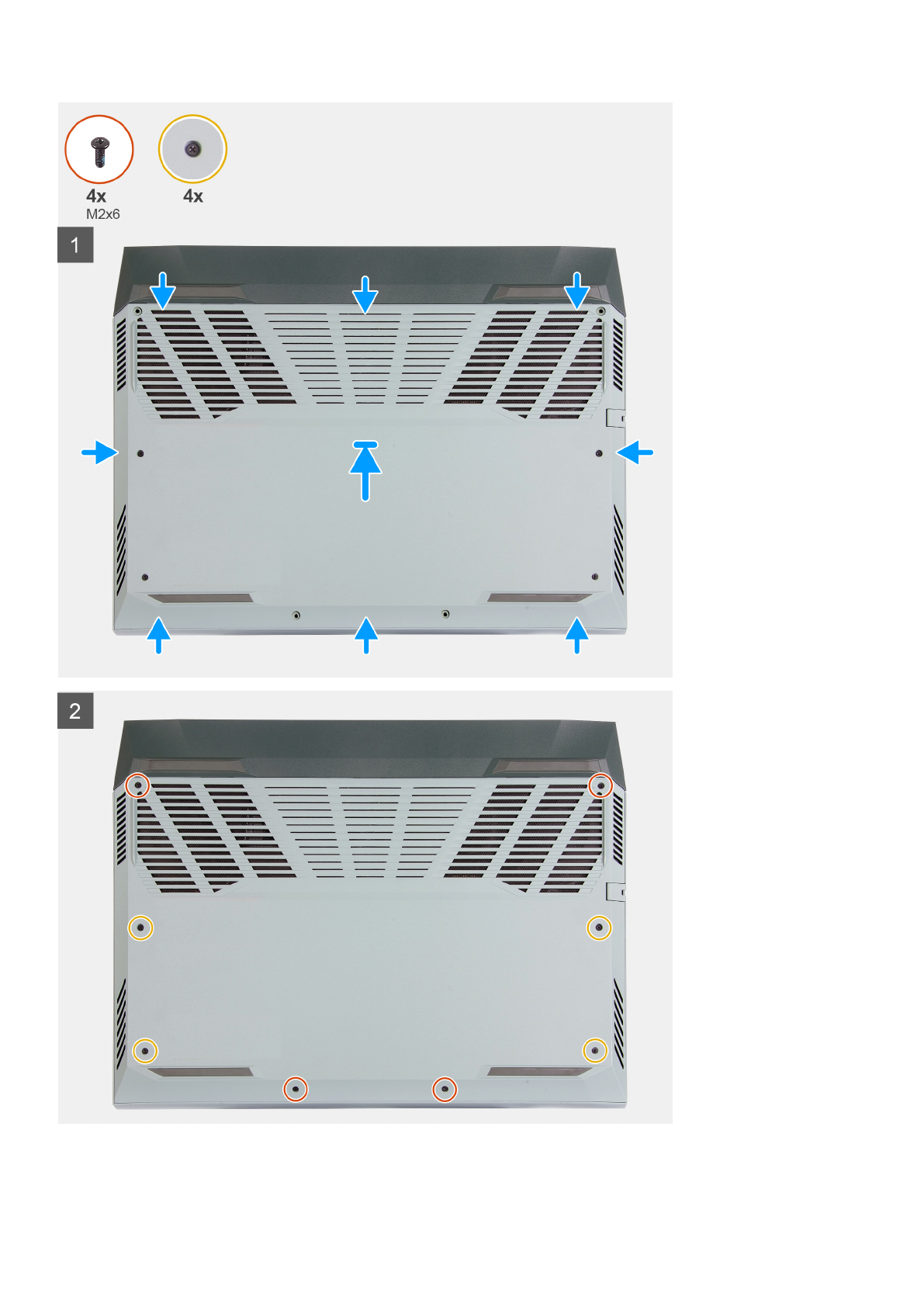 4x
M2x6

4x

1

2