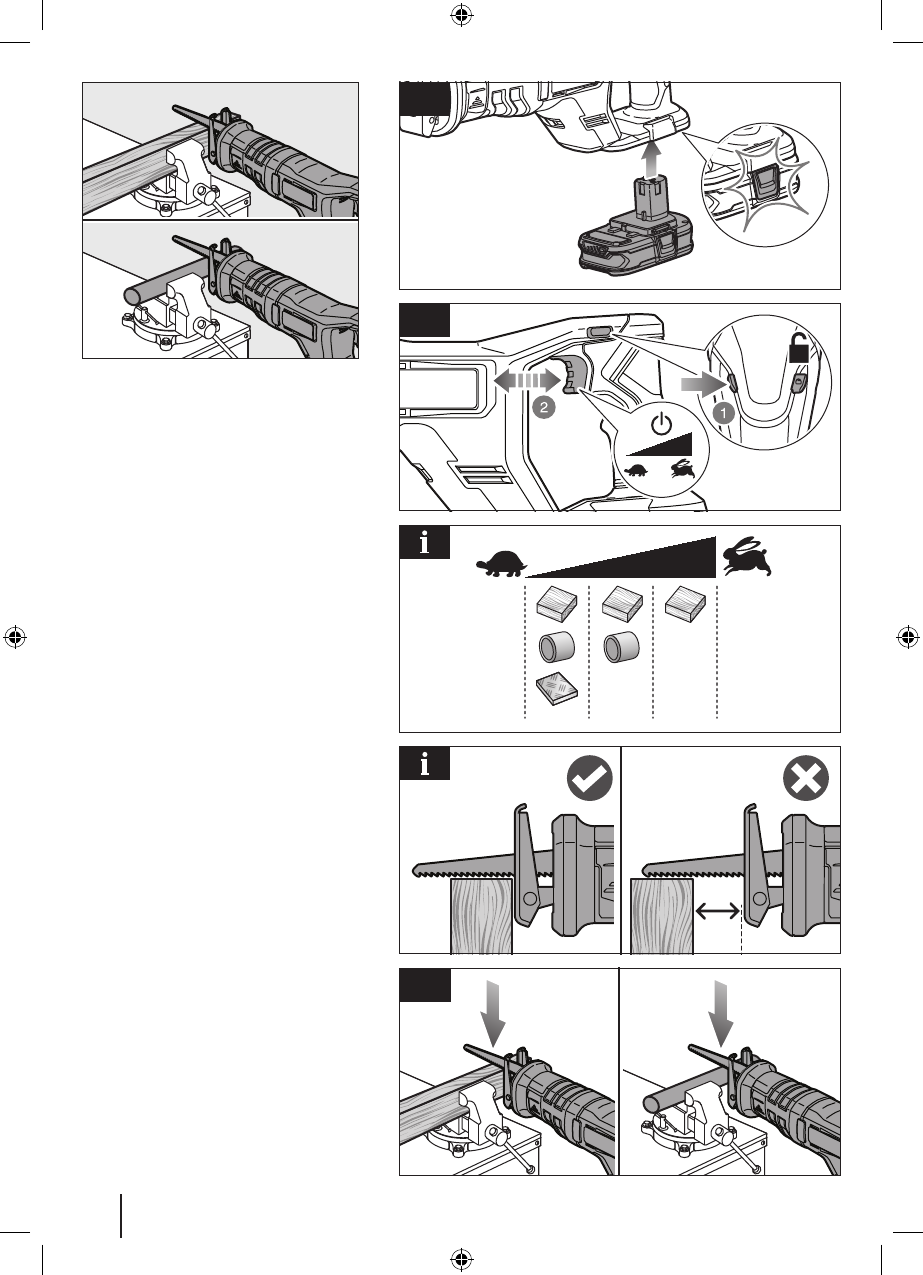 2

1

i

i