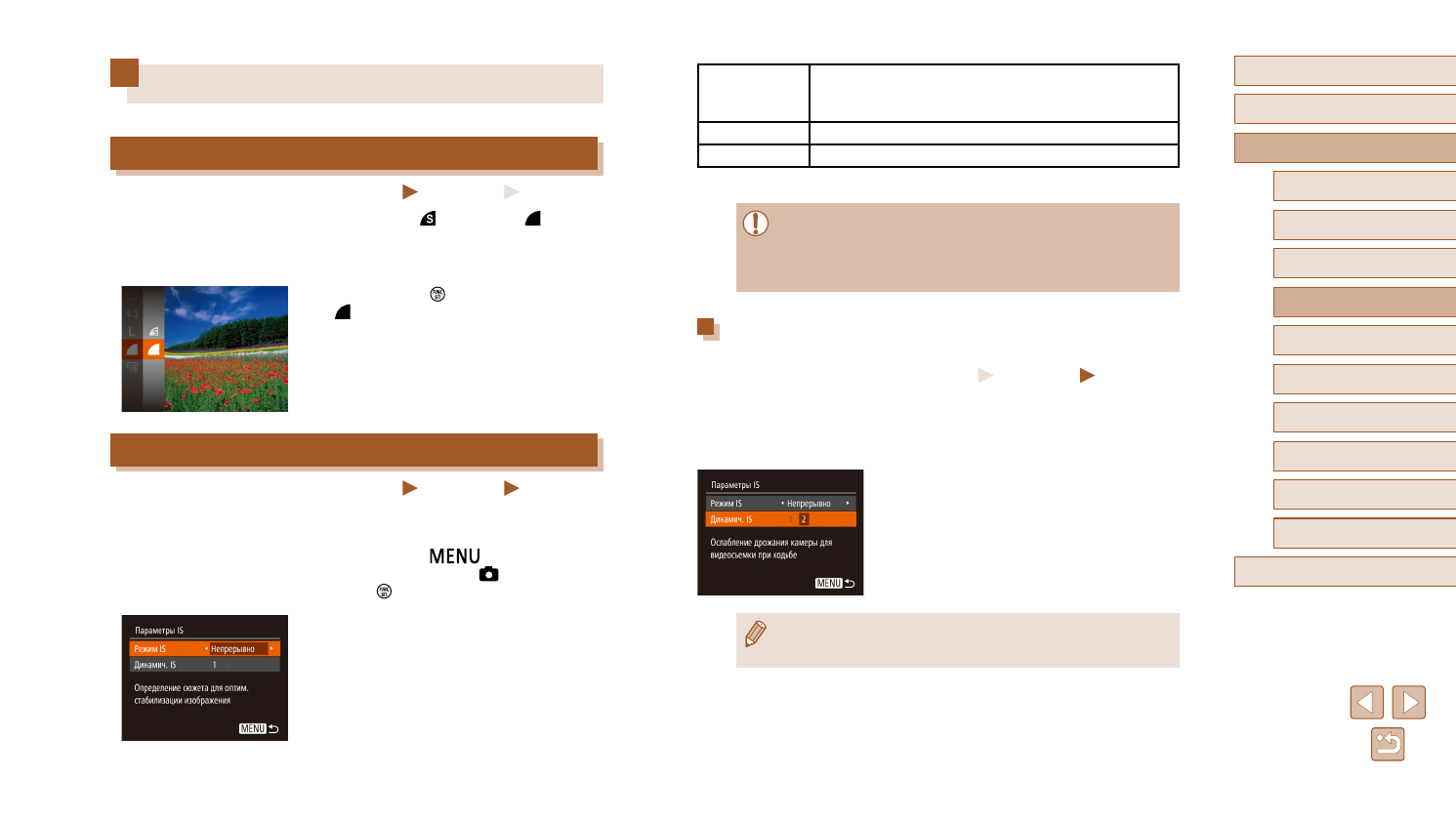 MENU

Параметры IS
Режим IS Непрерывно
Динамич. IS 1
Определение сюжета для оптим. стабилизации изображения
MENU

Параметры IS
Режим IS Непрерывно
Динамич. IS 1 2
Ослабление дрожания камеры для видеосъемки при ходьбе
MENU