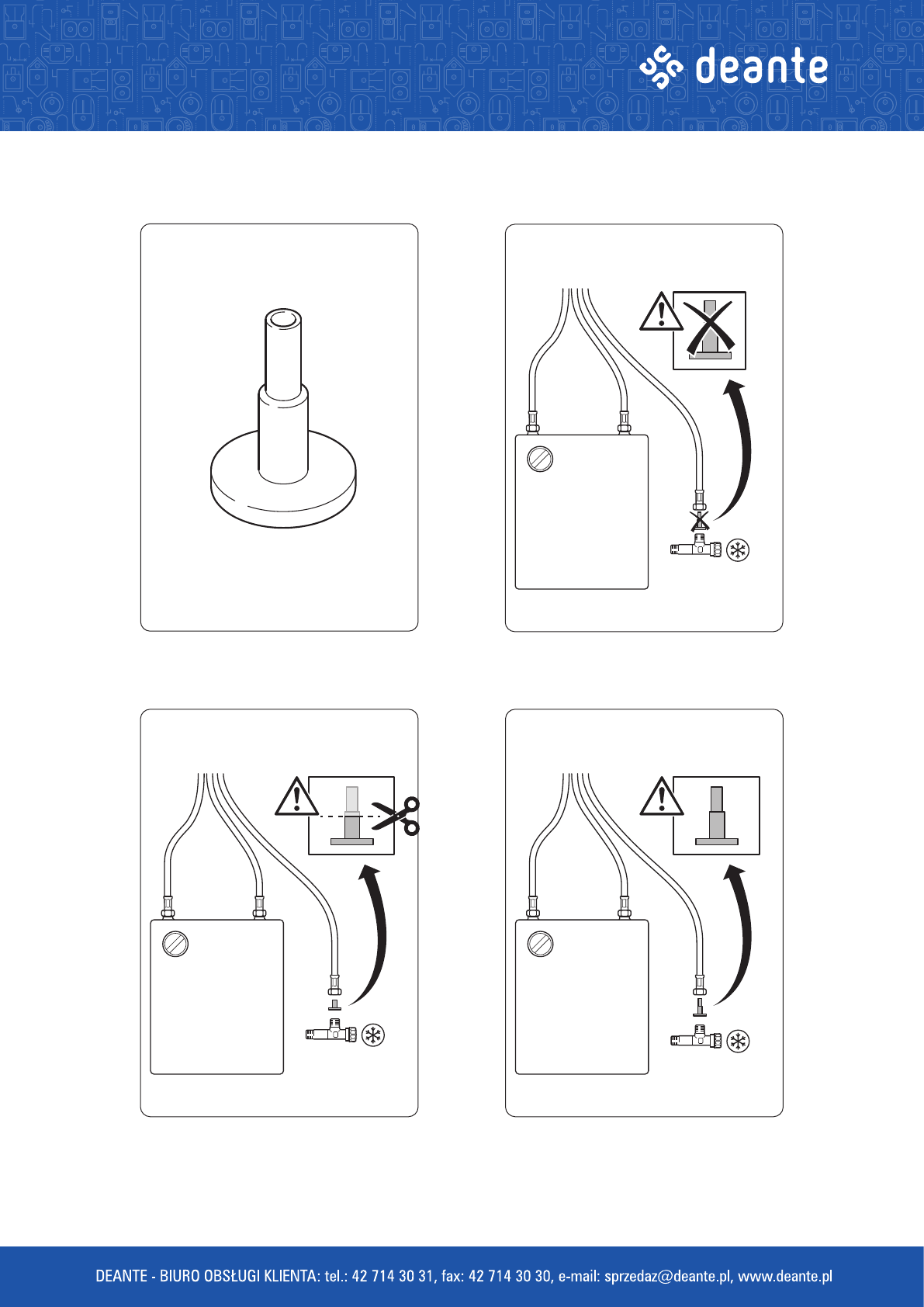 deante

DEANTE - BIURO OBSŁUGI KLIENTA: tel.: 42 714 30 31, fax: 42 714 30 30, e-mail: sprzedaz@deante.pl, www.deante.pl