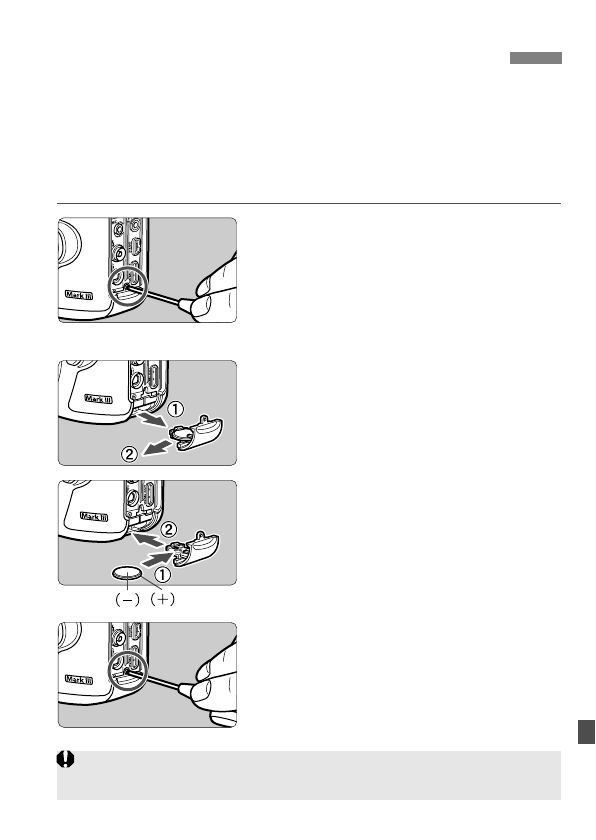 Mark III

Mark III

①

②

Mark III

②

①

(−) (+)

Mark III