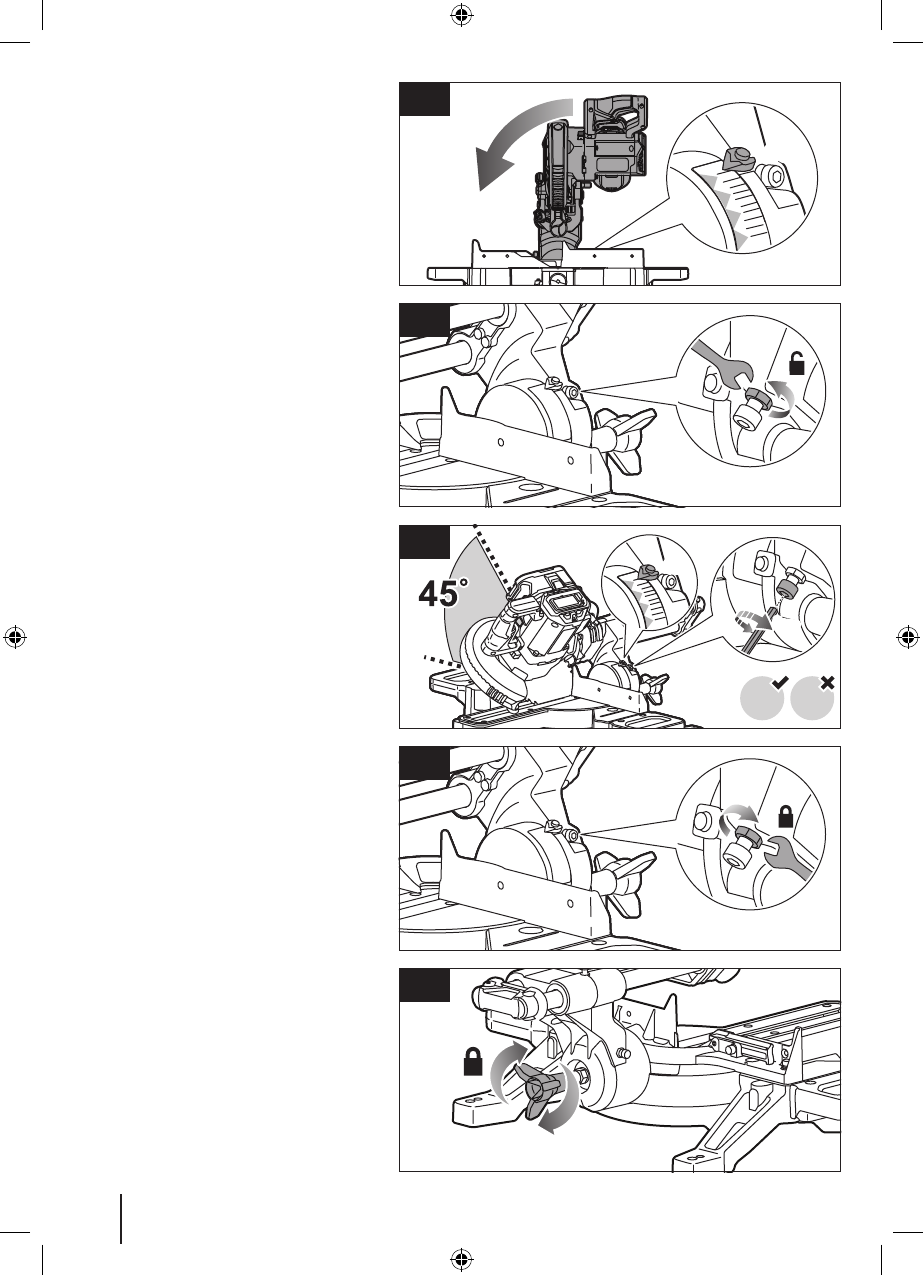 45°