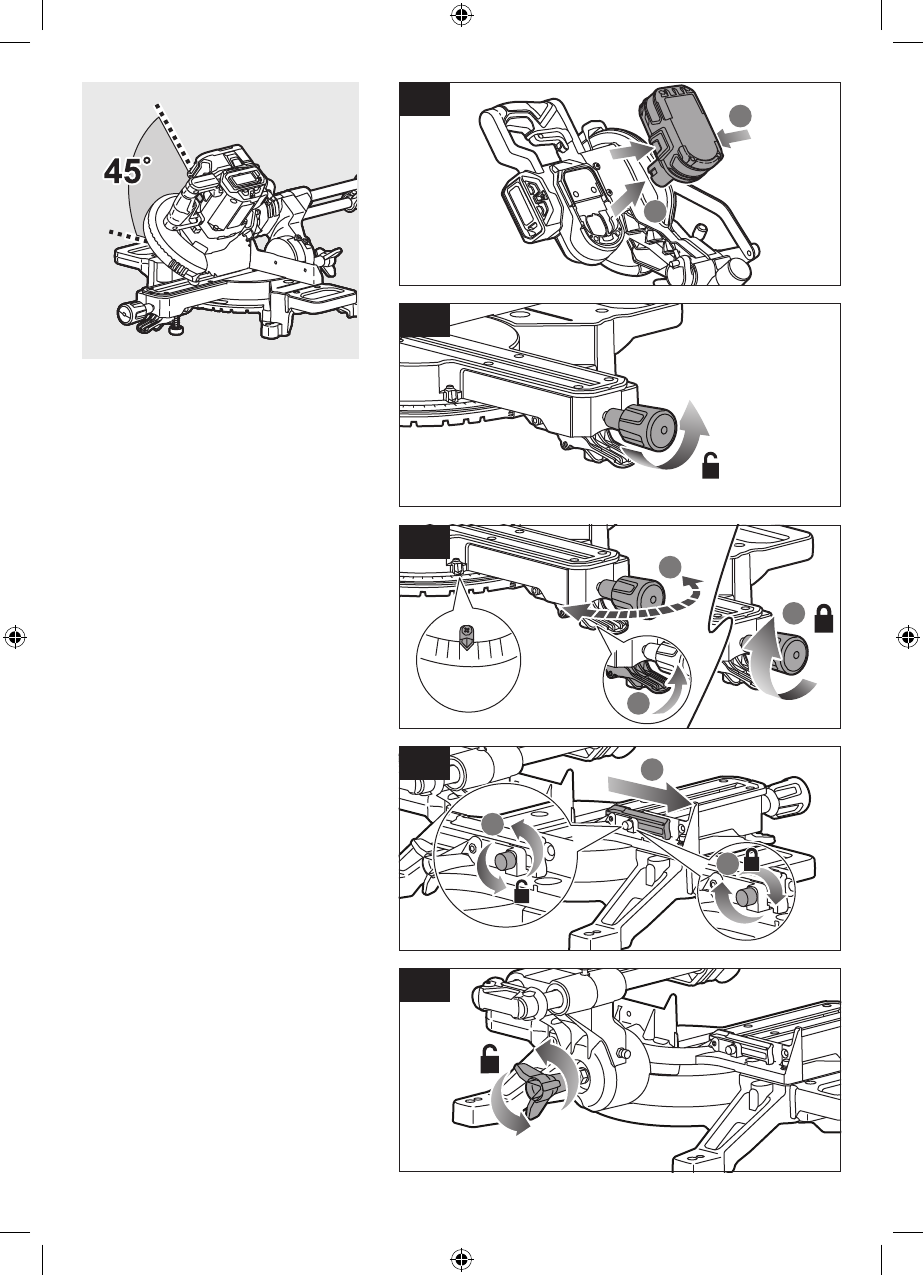 45°