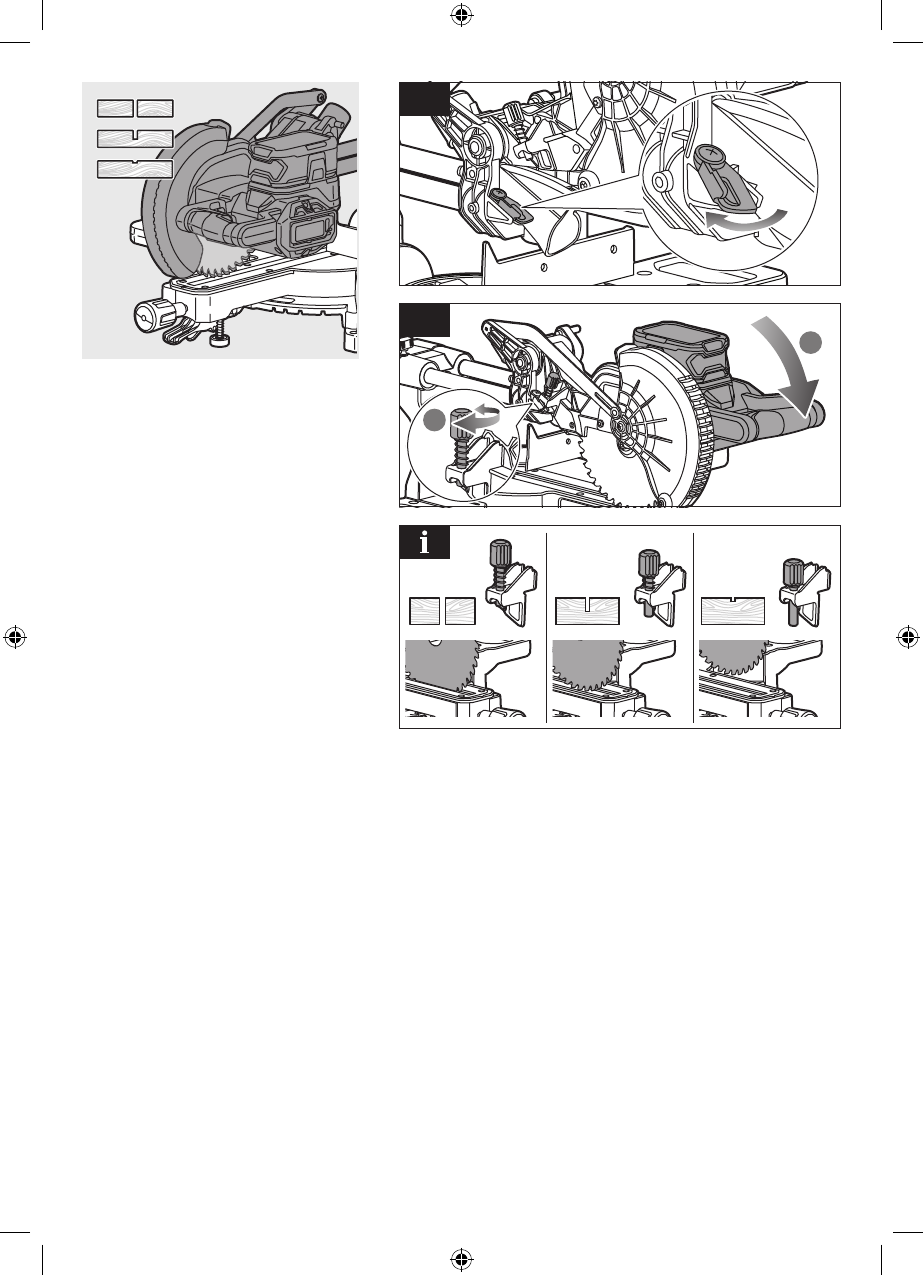 i