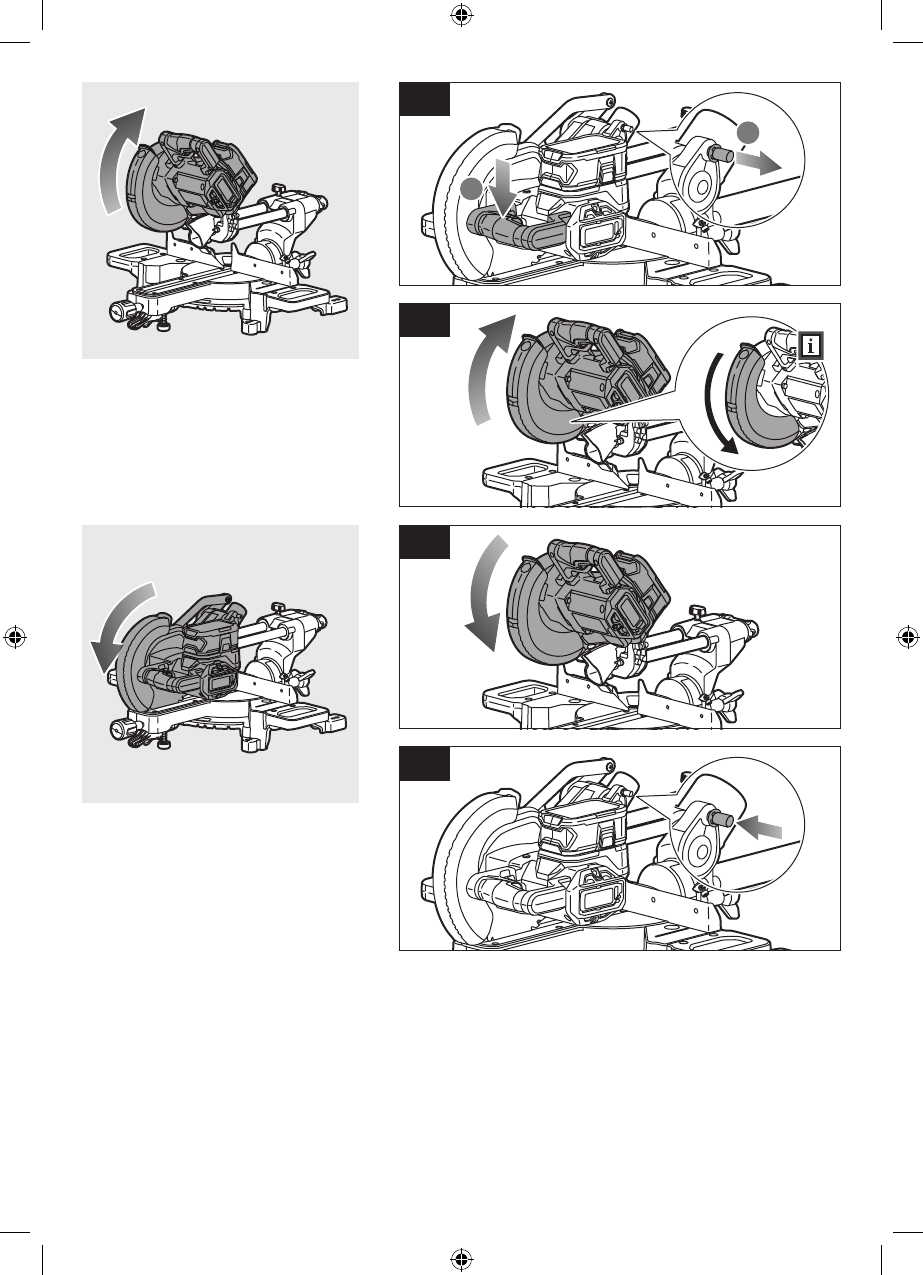 i