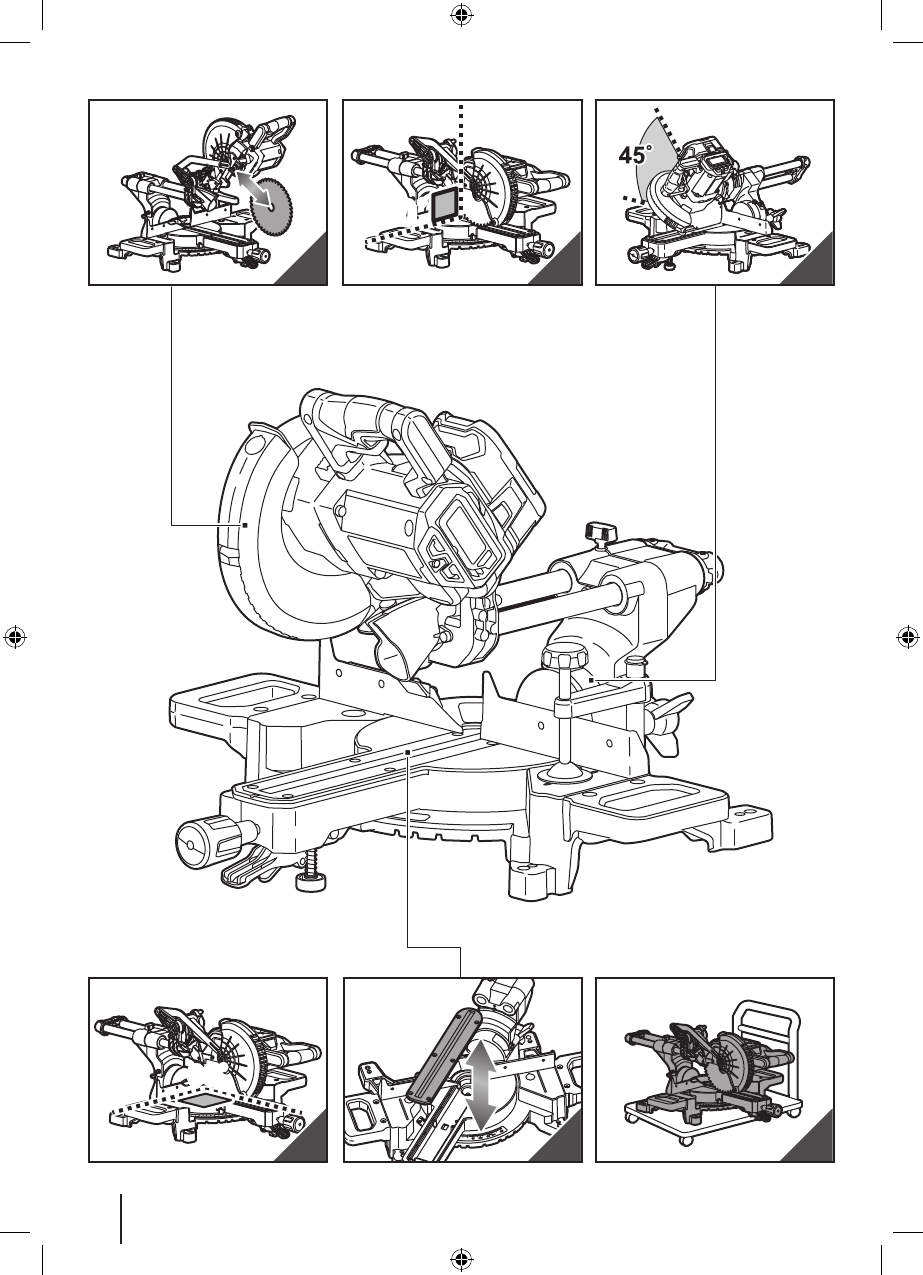 45°