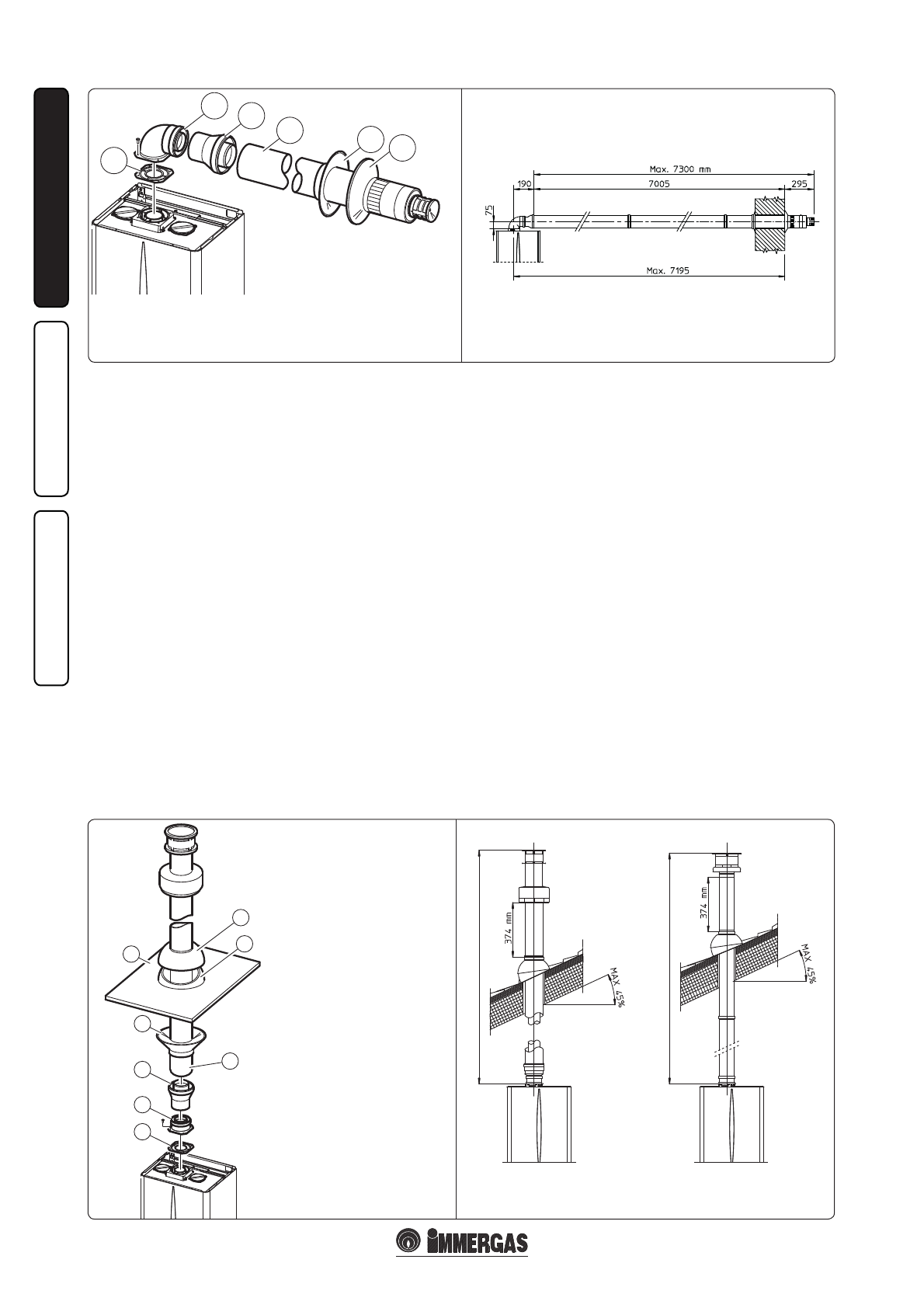 Max. 7300 mm

190

7005

295

75

Max. 7195

374 mm

MAX 45%

374 mm

MAX 45%

IMMERGAS