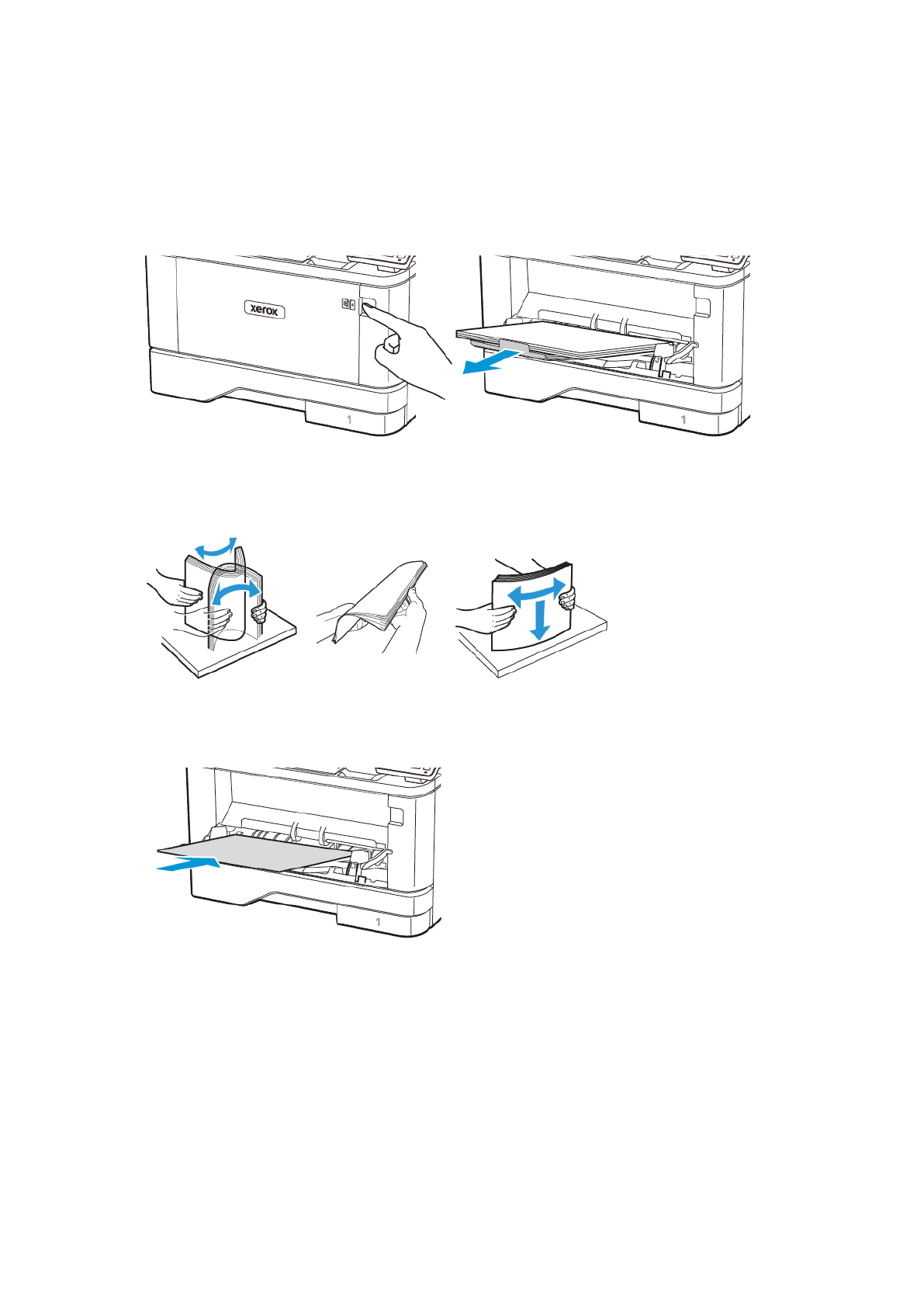 xerox

1

1

1