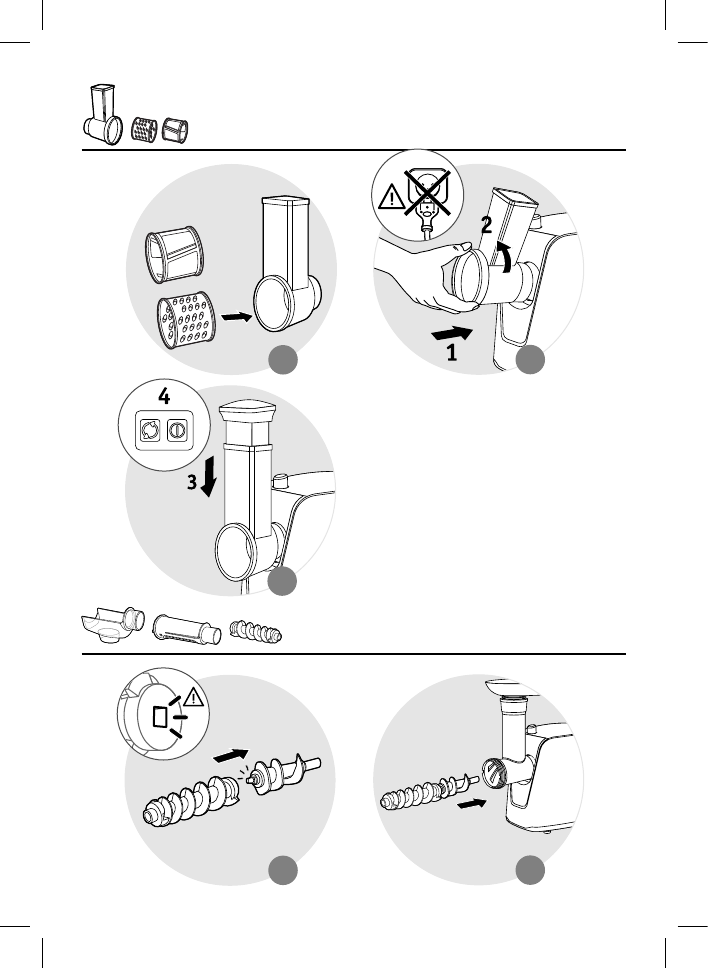 2

1

4

3