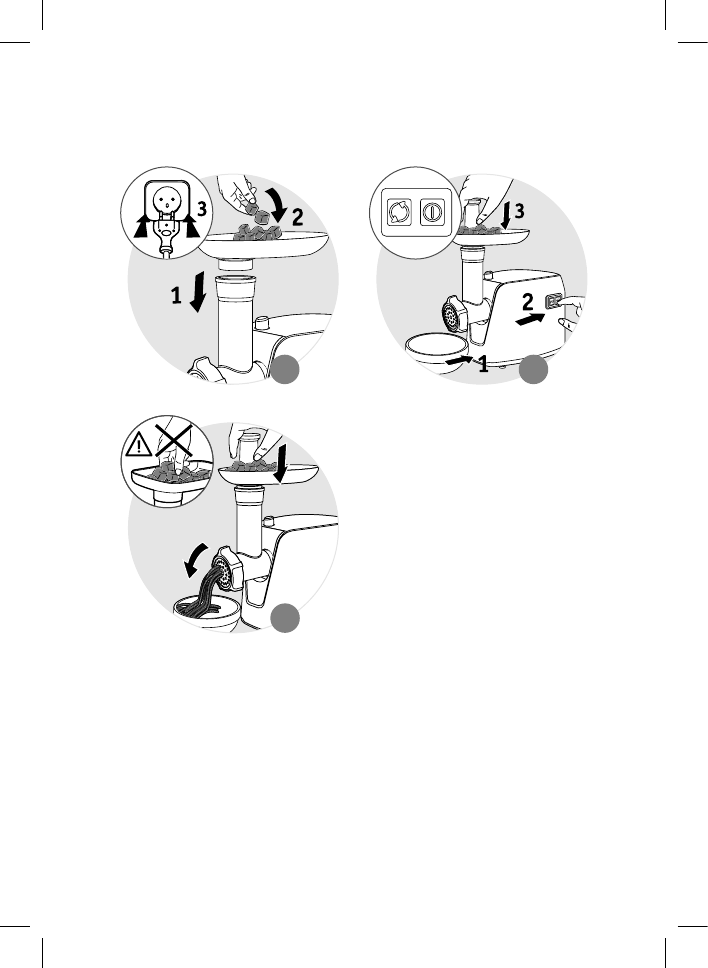 3
2
1

3
2
1