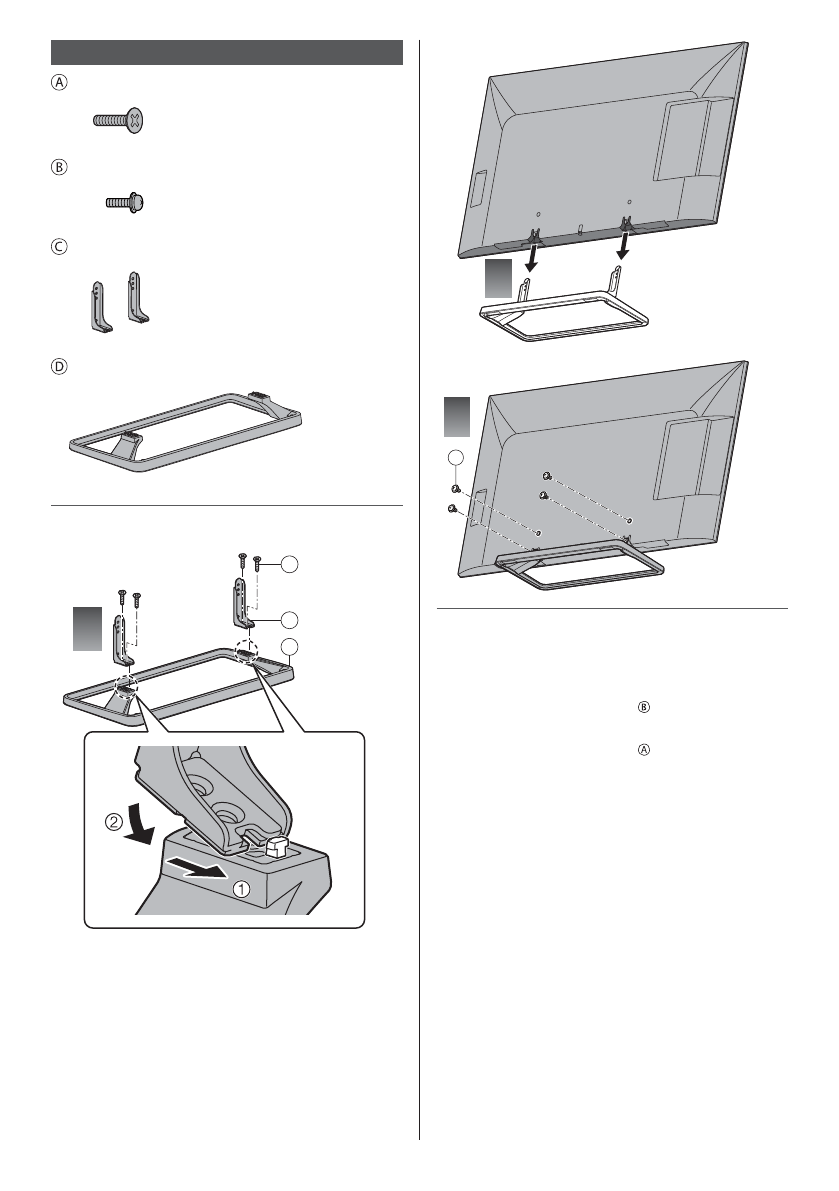 Ⓐ

Ⓑ

Ⓒ

Ⓓ

② ①

Ⓑ

Ⓐ