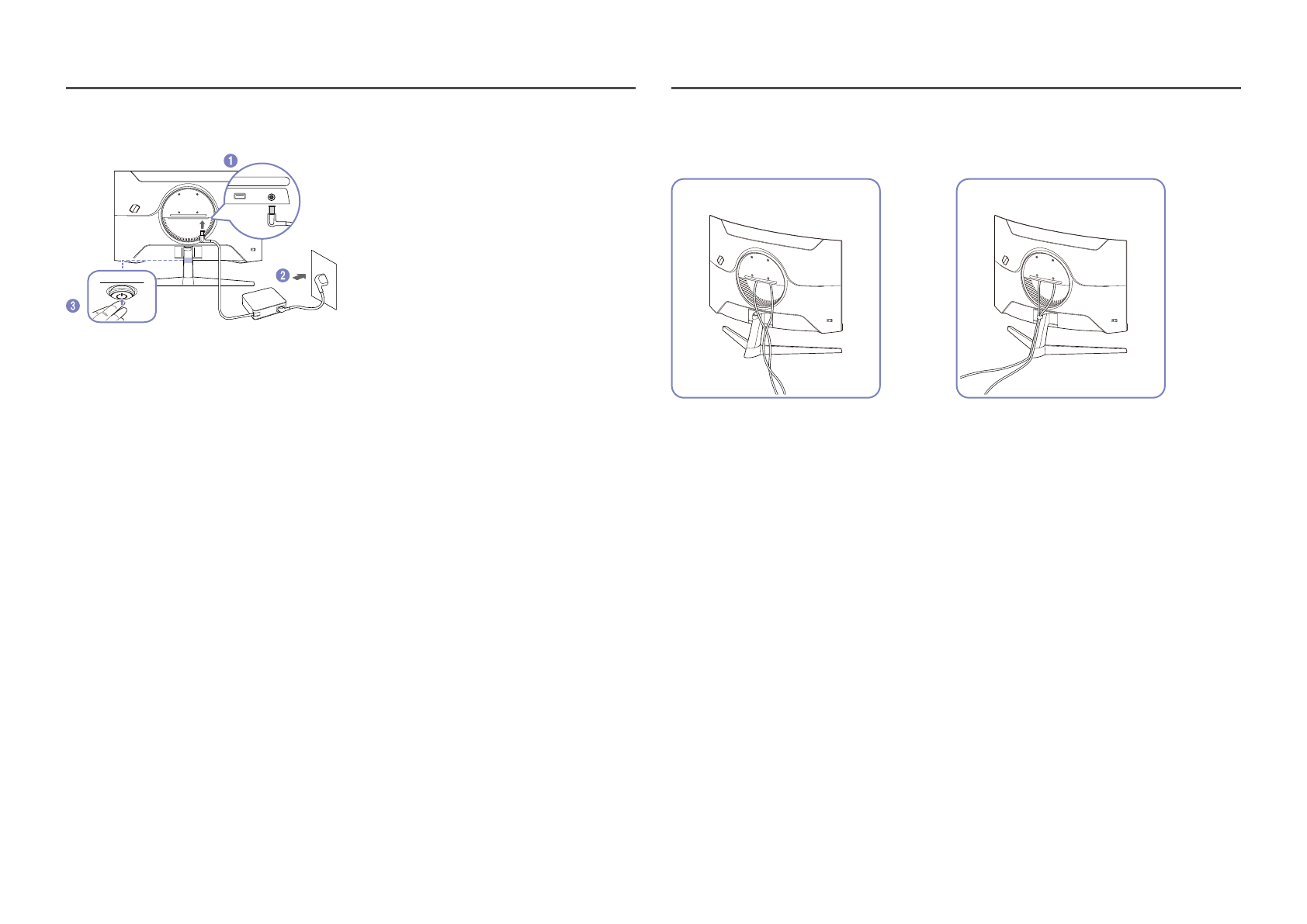 1

2

3