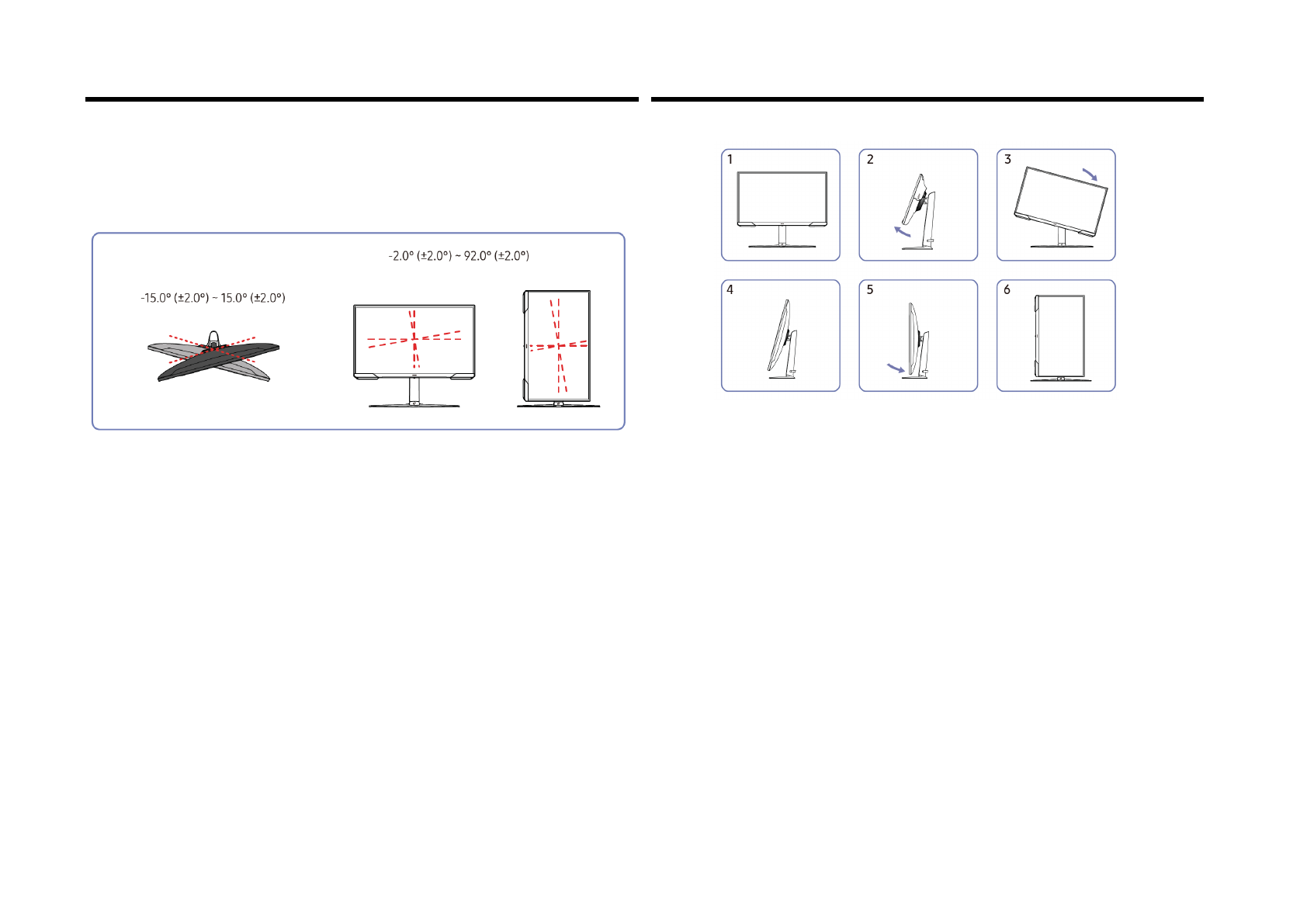 -2.0° (±2.0°) ~ 92.0° (±2.0°)

-15.0° (±2.0°) ~ 15.0° (±2.0°)

1

2

3

4

5

6