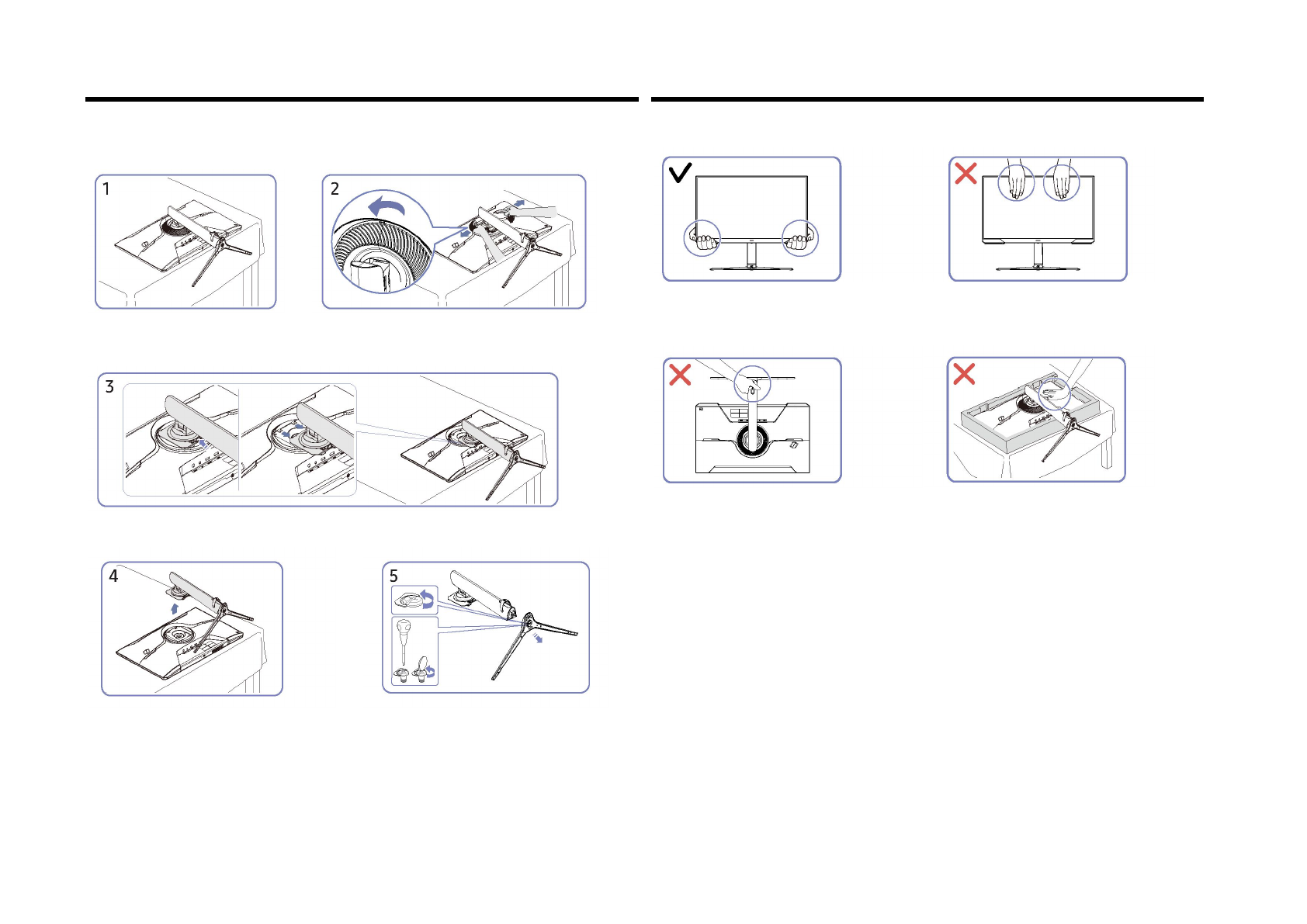 1

2

3

4

5