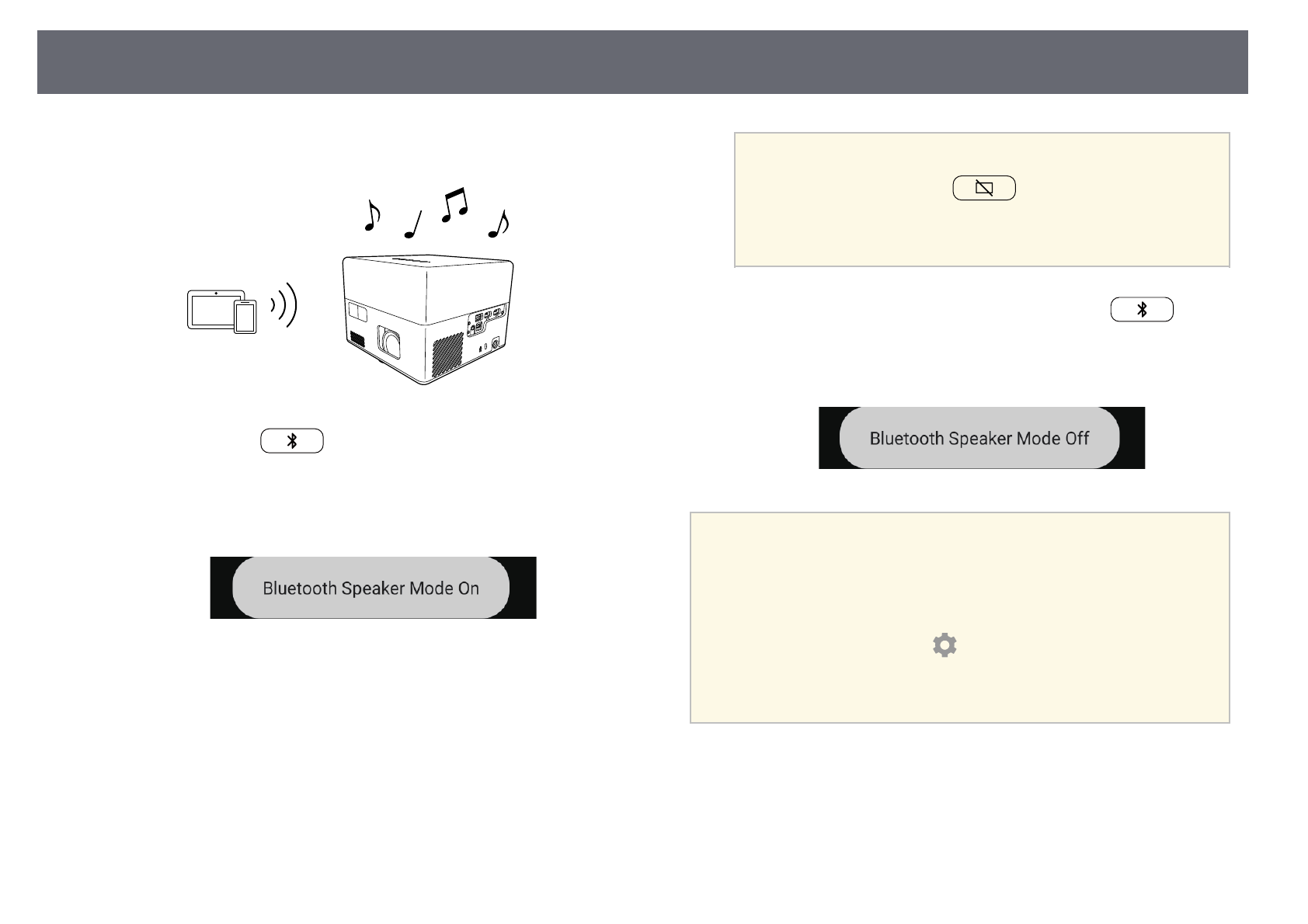 Bluetooth Speaker Mode On

Bluetooth Speaker Mode Off