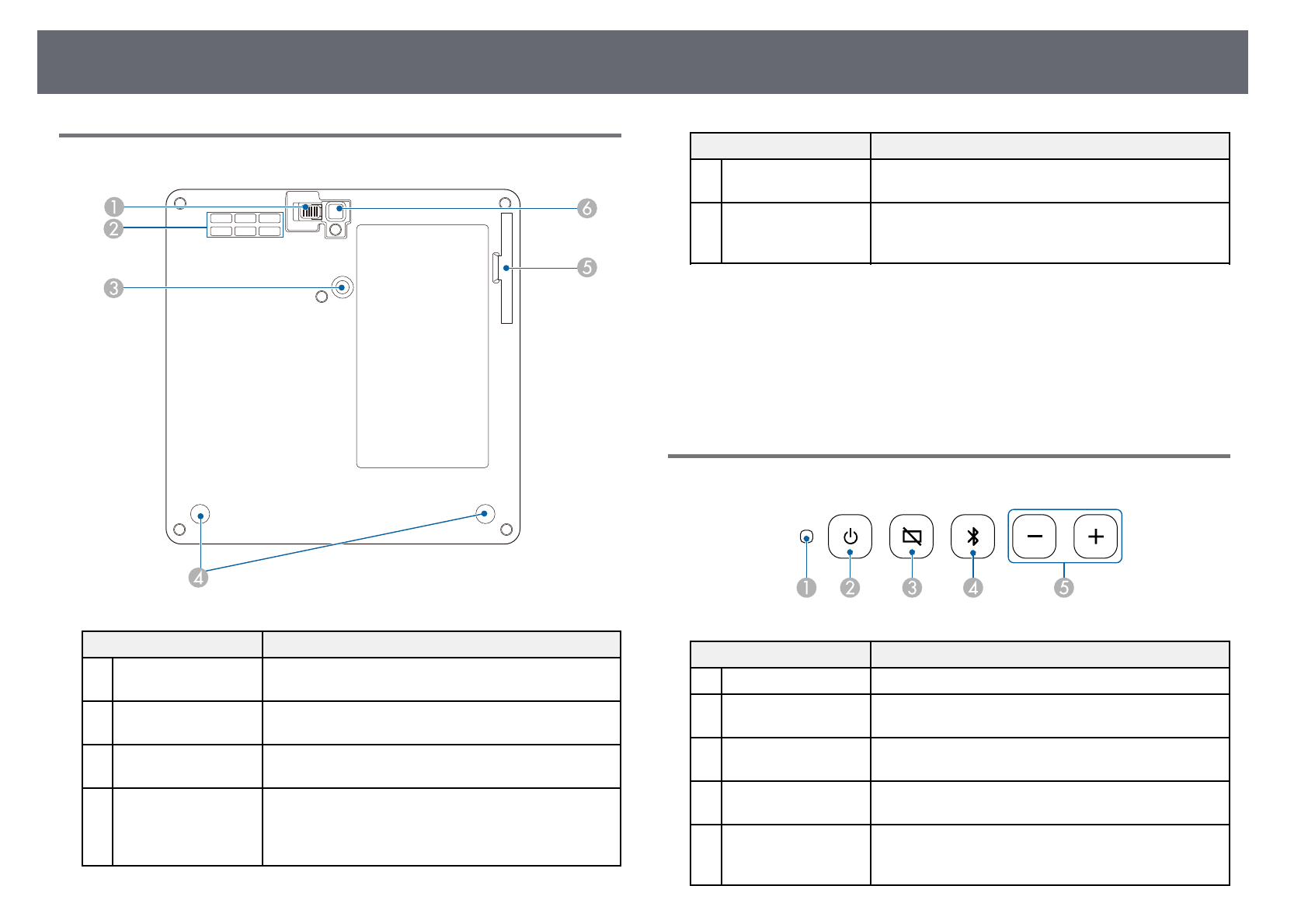 1
2
3
4
5
6

1
2
3
4
5