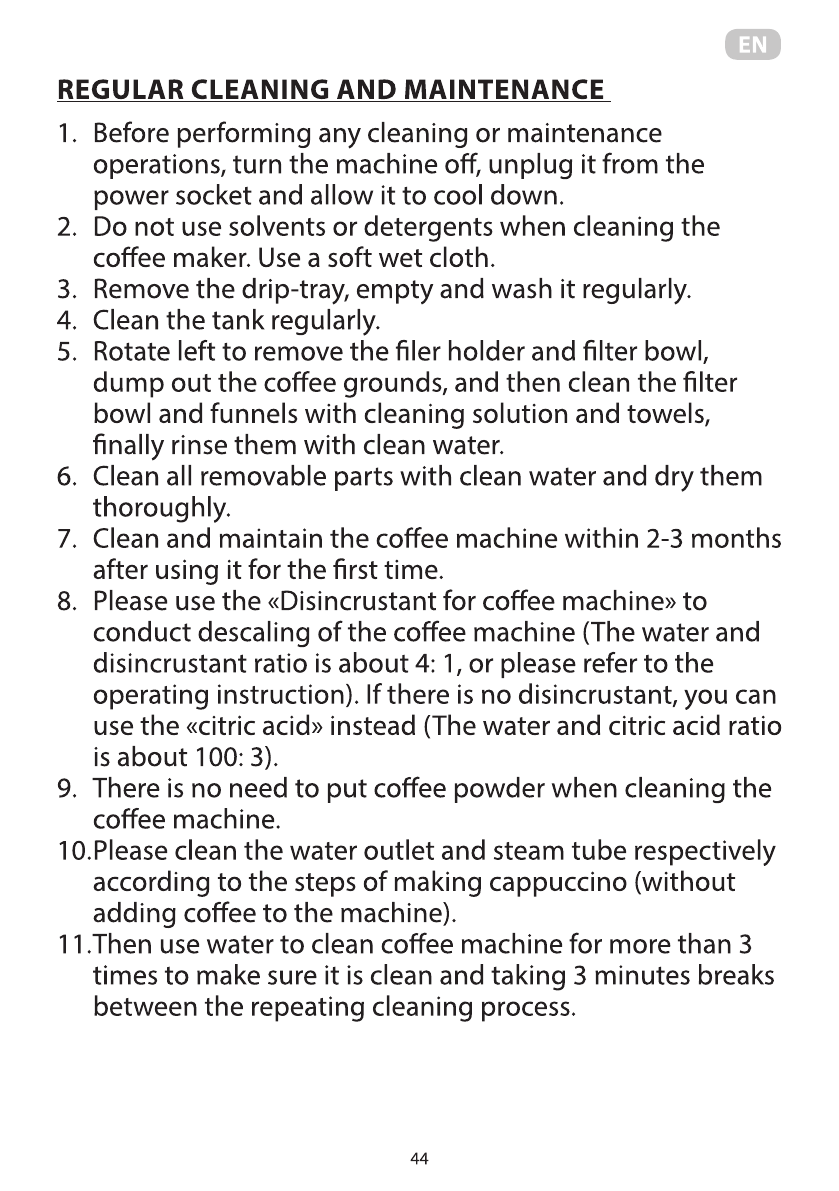 EN

REGULAR CLEANING AND MAINTENANCE

1. Before performing any cleaning or maintenance operations, turn the machine off, unplug it from the power socket and allow it to cool down.
2. Do not use solvents or detergents when cleaning the coffee maker. Use a soft wet cloth.
3. Remove the drip-tray, empty and wash it regularly.
4. Clean the tank regularly.
5. Rotate left to remove the filer holder and filter bowl, dump out the coffee grounds, and then clean the filter bowl and funnels with cleaning solution and towels, finally rinse them with clean water.
6. Clean all removable parts with clean water and dry them thoroughly.
7. Clean and maintain the coffee machine within 2-3 months after using it for the first time.
8. Please use the «Disincrustant for coffee machine» to conduct descaling of the coffee machine (The water and disincrustant ratio is about 4: 1, or please refer to the operating instruction). If there is no disincrustant, you can use the «citric acid» instead (The water and citric acid ratio is about 100: 3).
9. There is no need to put coffee powder when cleaning the coffee machine.
10.Please clean the water outlet and steam tube respectively according to the steps of making cappuccino (without adding coffee to the machine).
11.Then use water to clean coffee machine for more than 3 times to make sure it is clean and taking 3 minutes breaks between the repeating cleaning process.

44