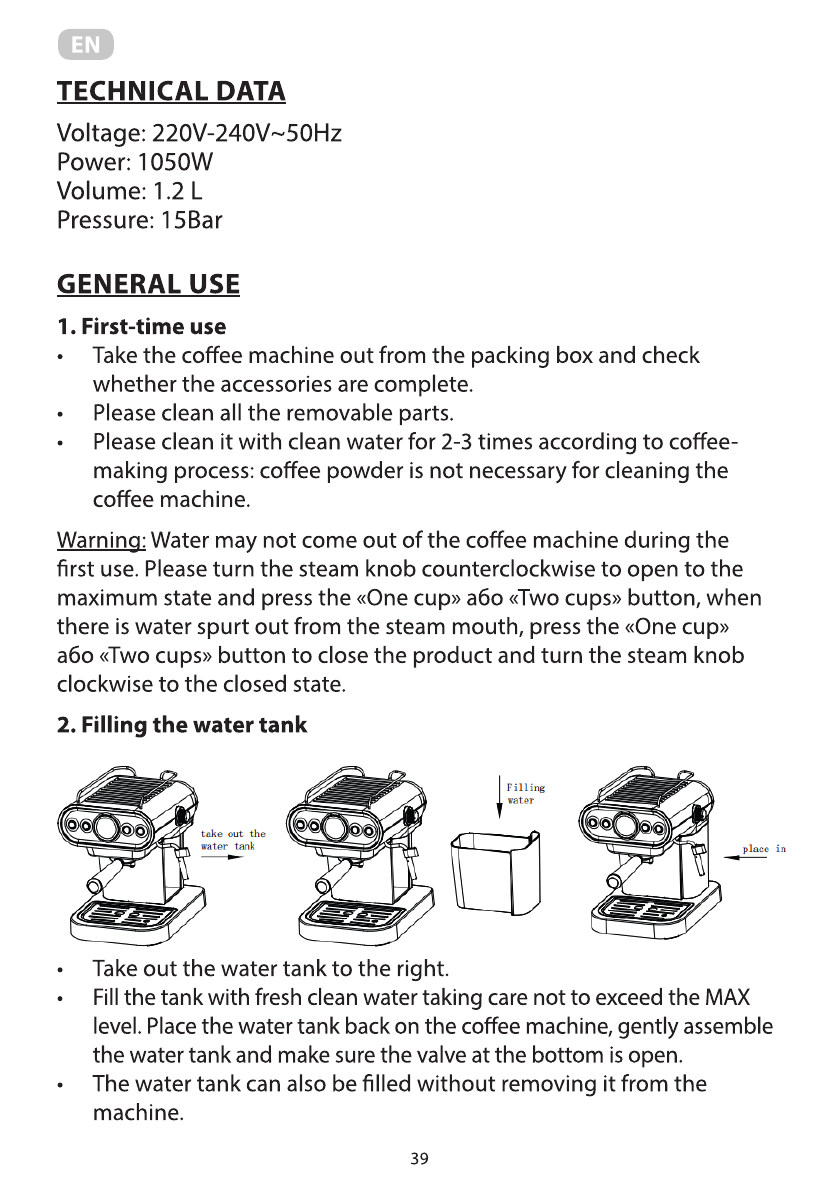 EN

TECHNICAL DATA

Voltage: 220V-240V~50Hz
Power: 1050W
Volume: 1.2 L
Pressure: 15Bar

GENERAL USE

1. First-time use

• Take the coffee machine out from the packing box and check whether the accessories are complete.
• Please clean all the removable parts.
• Please clean it with clean water for 2-3 times according to coffee-making process: coffee powder is not necessary for cleaning the coffee machine.

Warning: Water may not come out of the coffee machine during the first use. Please turn the steam knob counterclockwise to open to the maximum state and press the «One cup» або «Two cups» button, when there is water spurt out from the steam mouth, press the «One cup» або «Two cups» button to close the product and turn the steam knob clockwise to the closed state.

2. Filling the water tank

take out the water tank

Filling water

place in

• Take out the water tank to the right.
• Fill the tank with fresh clean water taking care not to exceed the MAX level. Place the water tank back on the coffee machine, gently assemble the water tank and make sure the valve at the bottom is open.
• The water tank can also be filled without removing it from the machine.

39