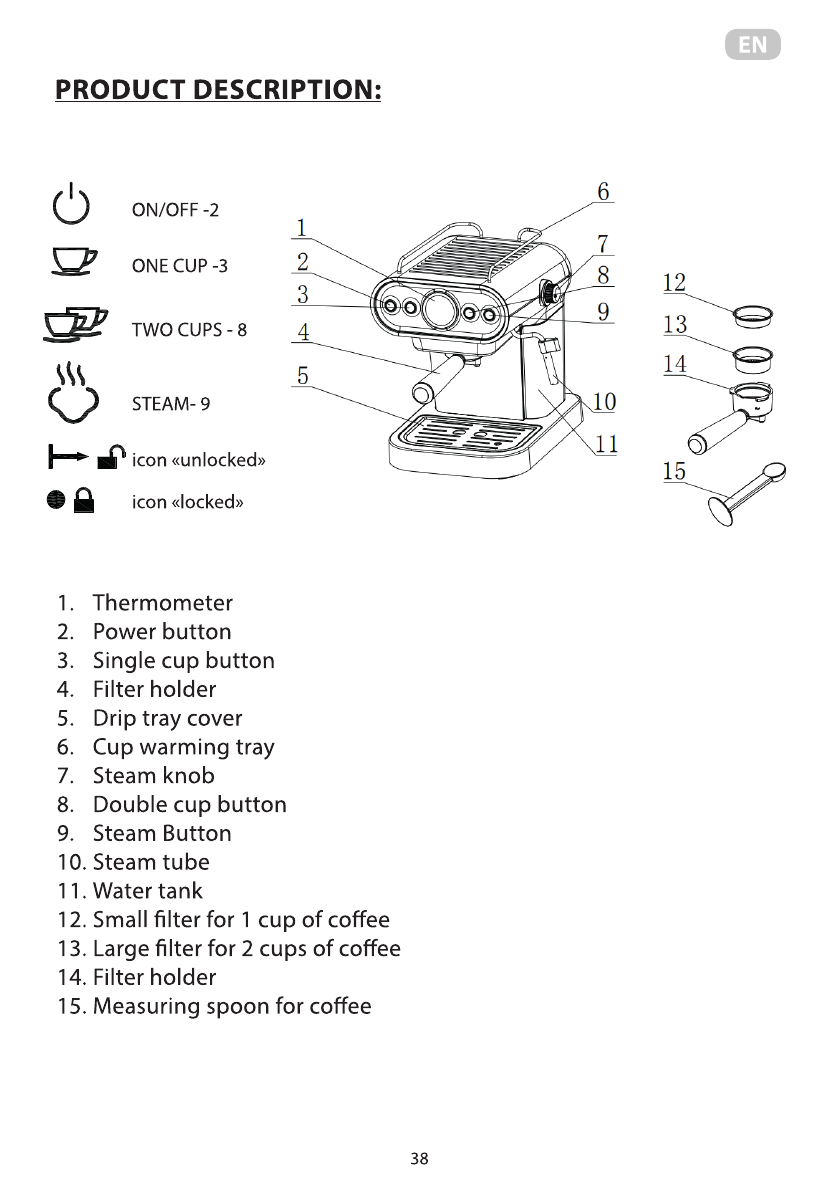 EN

PRODUCT DESCRIPTION:

ON/OFF -2

ONE CUP -3

TWO CUPS - 8

STEAM- 9

icon «unlocked»

icon «locked»

1
2
3
4
5
6
7
8
9
10
11
12
13
14
15

1. Thermometer
2. Power button
3. Single cup button
4. Filter holder
5. Drip tray cover
6. Cup warming tray
7. Steam knob
8. Double cup button
9. Steam Button
10. Steam tube
11. Water tank
12. Small filter for 1 cup of coffee
13. Large filter for 2 cups of coffee
14. Filter holder
15. Measuring spoon for coffee

38