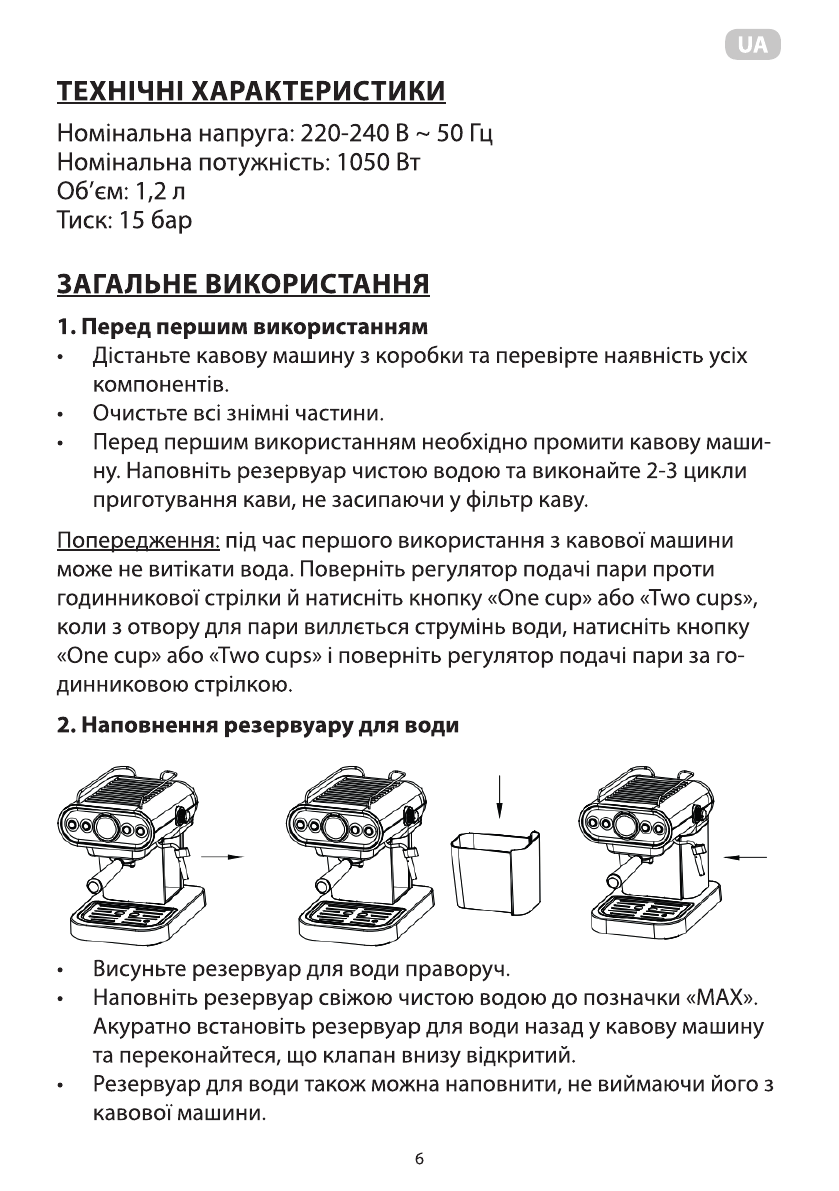 UA

ТЕХНІЧНІ ХАРАКТЕРИСТИКИ

Номінальна напруга: 220-240 В ~ 50 Гц
Номінальна потужність: 1050 Вт
Об'єм: 1,2 л
Тиск: 15 бар

ЗАГАЛЬНЕ ВИКОРИСТАННЯ

1. Перед першим використанням
• Дістаньте кавову машину з коробки та перевірте наявність усіх компонентів.
• Очистьте всі знімні частини.
• Перед першим використанням необхідно промити кавову машину. Наповніть резервуар чистою водою та виконайте 2-3 цикли приготування кави, не засипаючи у фільтр каву.

Попередження: під час першого використання з кавової машини може не витікати вода. Поверніть регулятор подачі пари проти годинникової стрілки й натисніть кнопку «One cup» або «Two cups», коли з отвору для пари виллється струмінь води, натисніть кнопку «One cup» або «Two cups» і поверніть регулятор подачі пари за годинниковою стрілкою.

2. Наповнення резервуару для води

• Висуньте резервуар для води праворуч.
• Наповніть резервуар свіжою чистою водою до позначки «MAX». Акуратно встановіть резервуар для води назад у кавову машину та переконайтеся, що клапан внизу відкритий.
• Резервуар для води також можна наповнити, не виймаючи його з кавової машини.

6