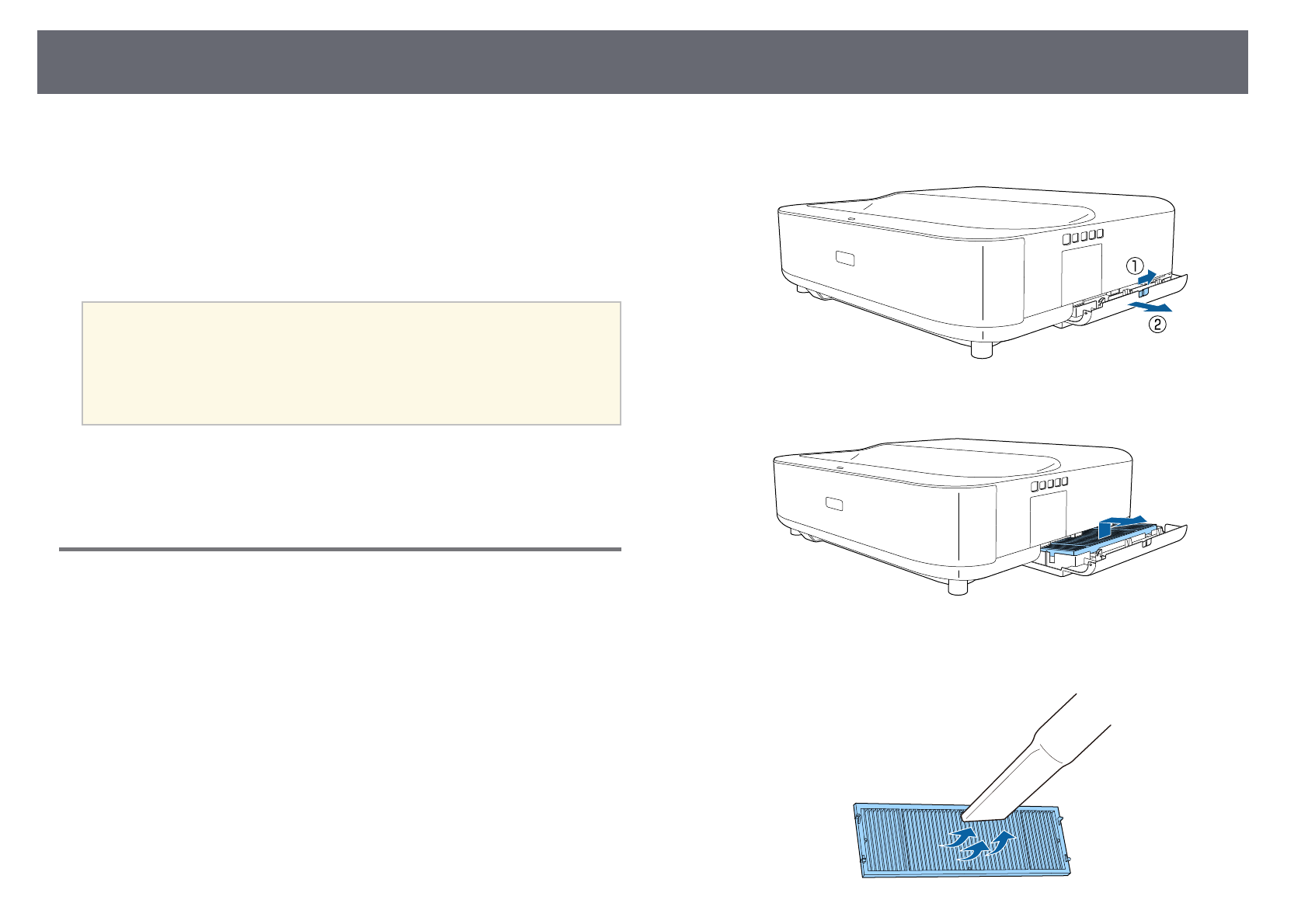 ①
②