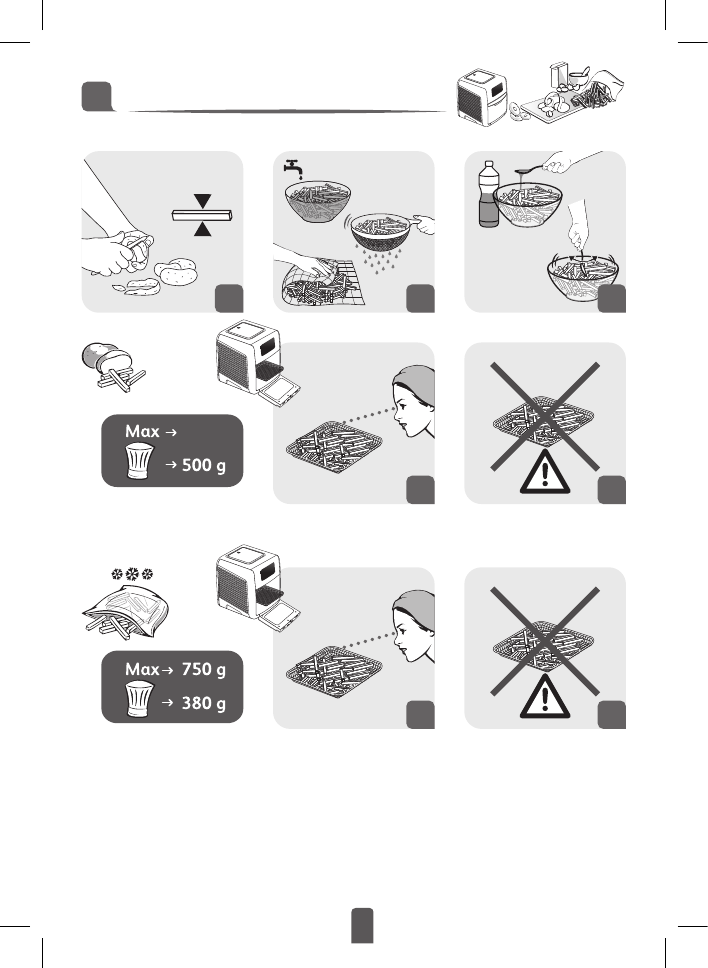 Max →

→ 500 g

Max → 750 g

→ 380 g