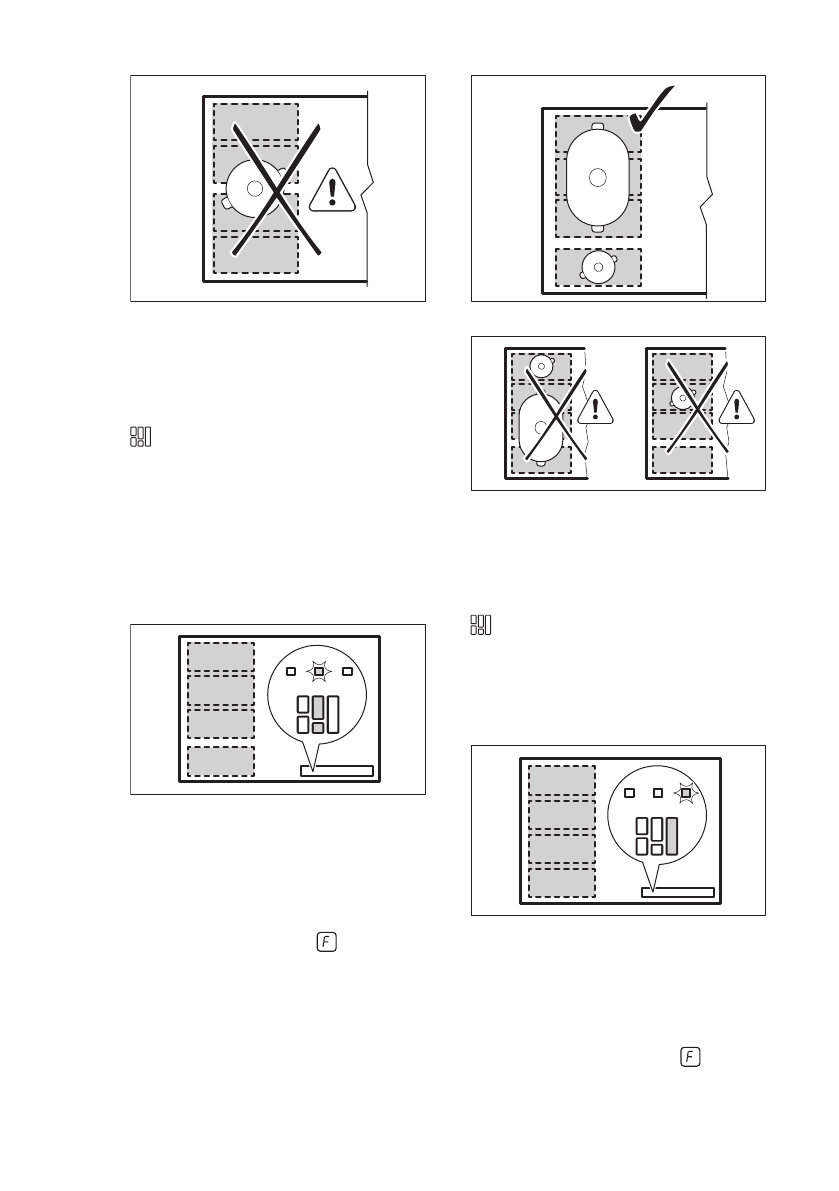 F

F