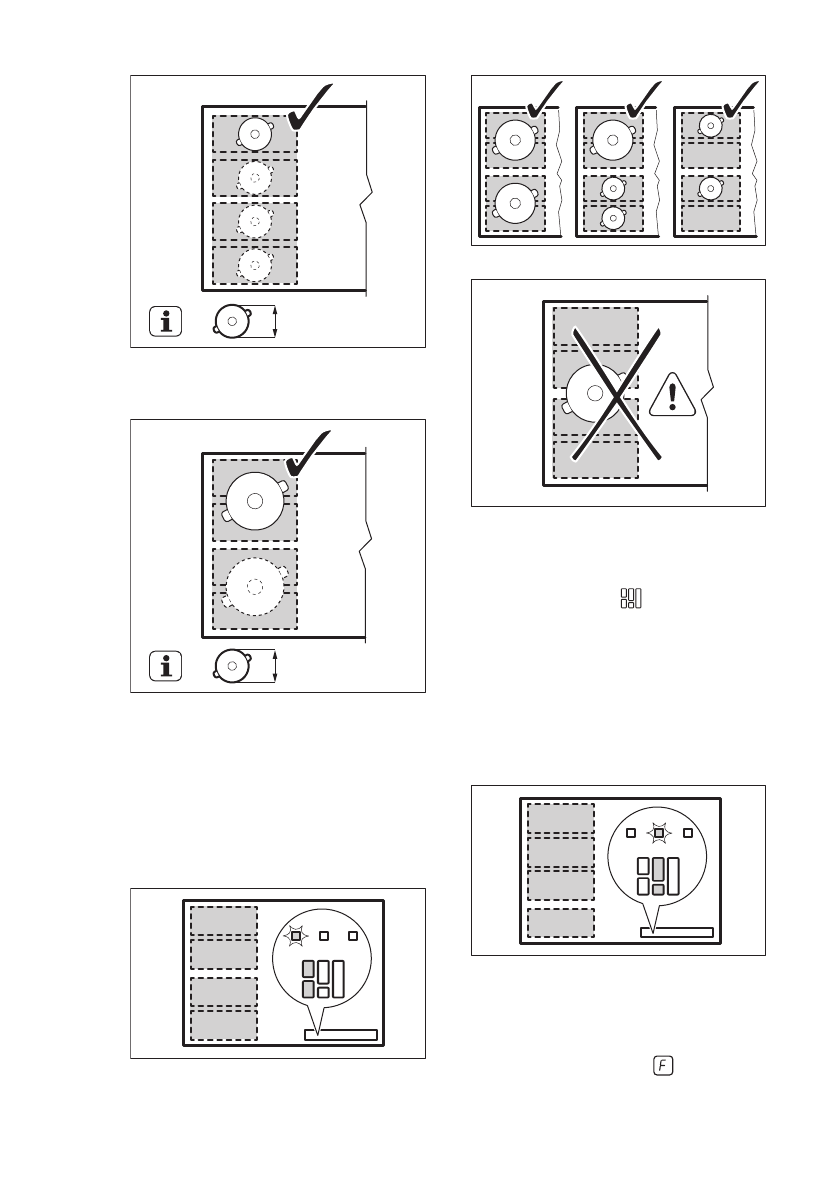 F