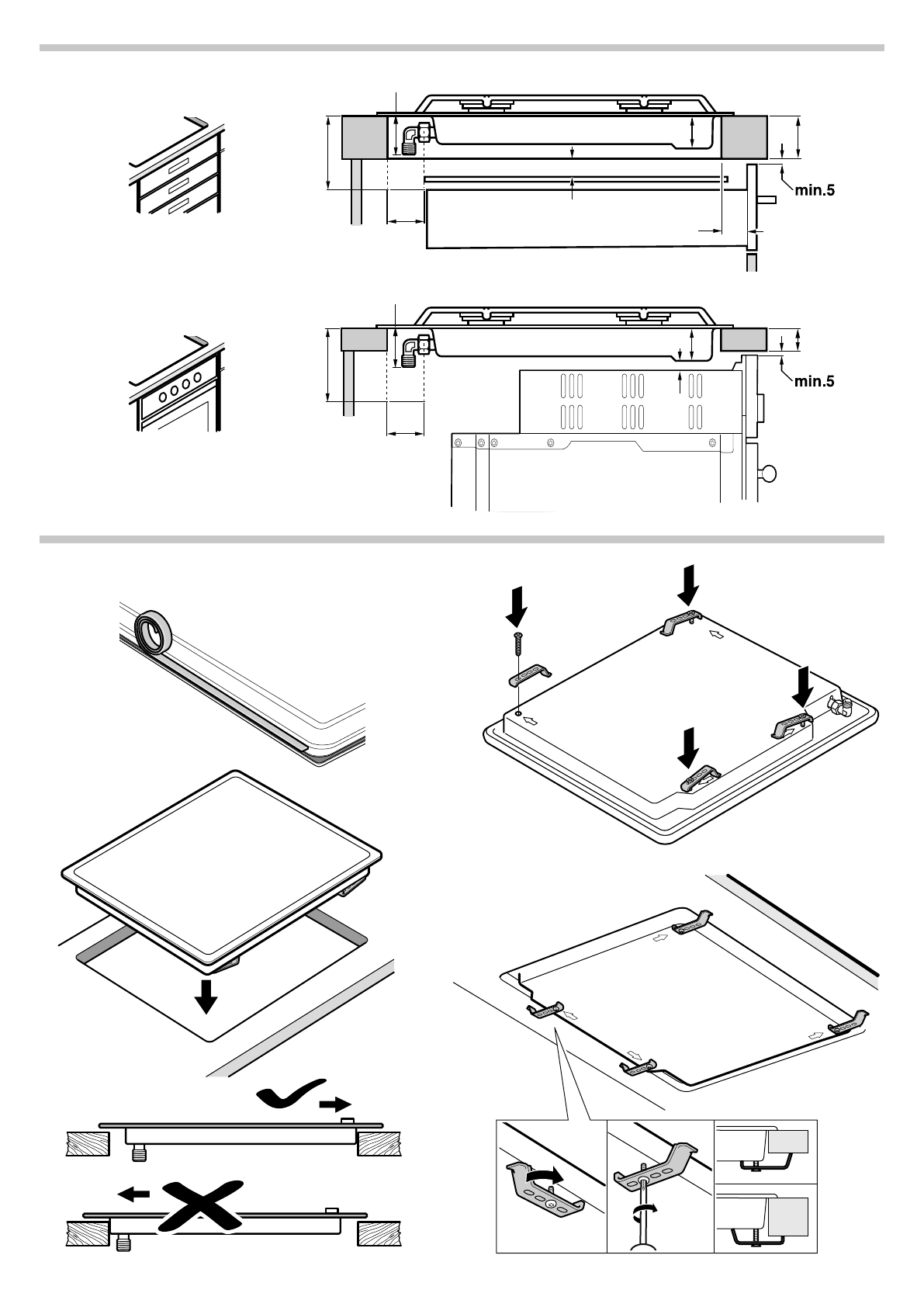 min.5

min.5