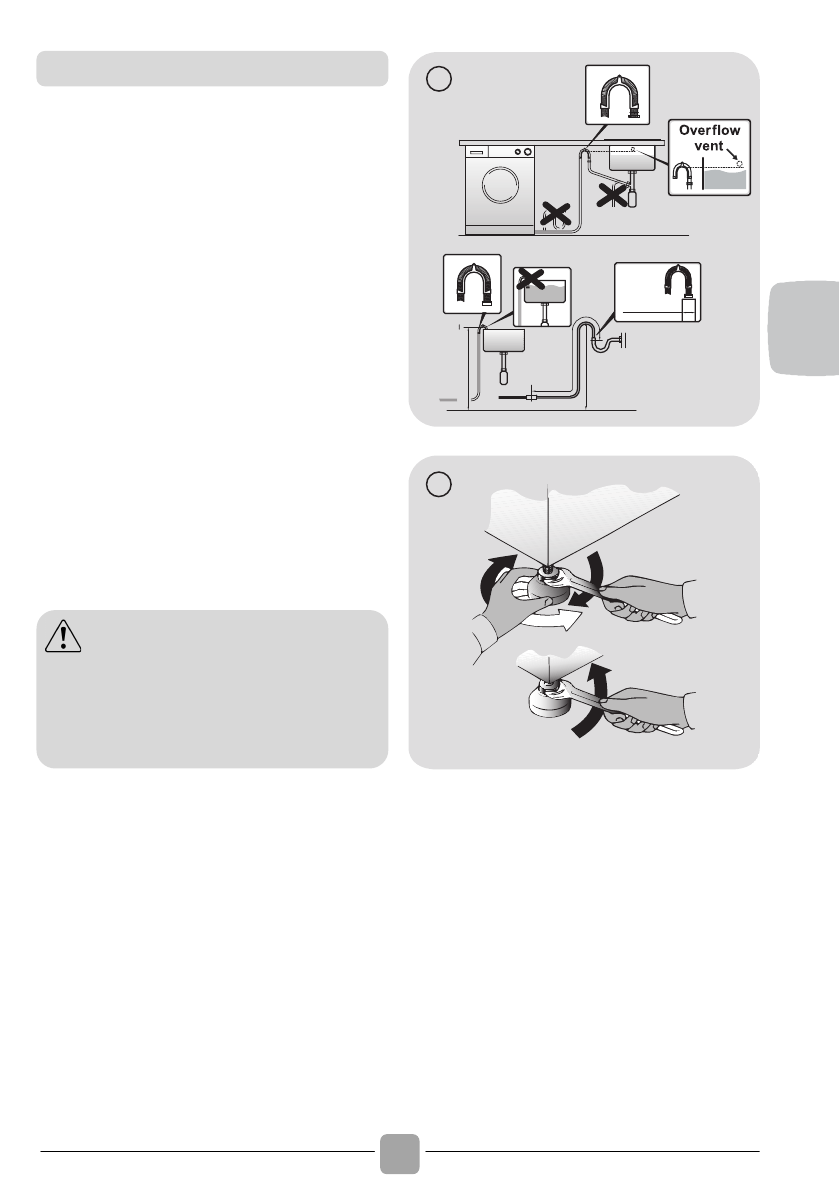 Overflow vent