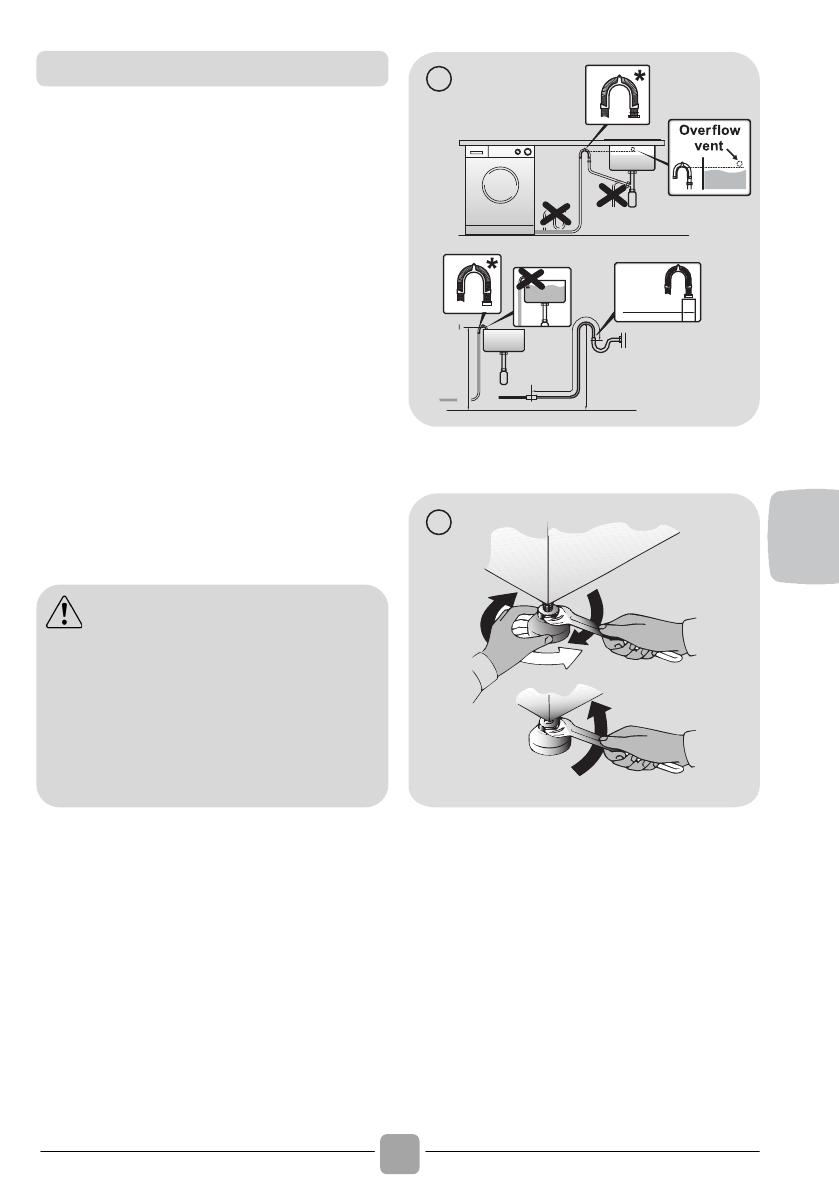 Overflow vent