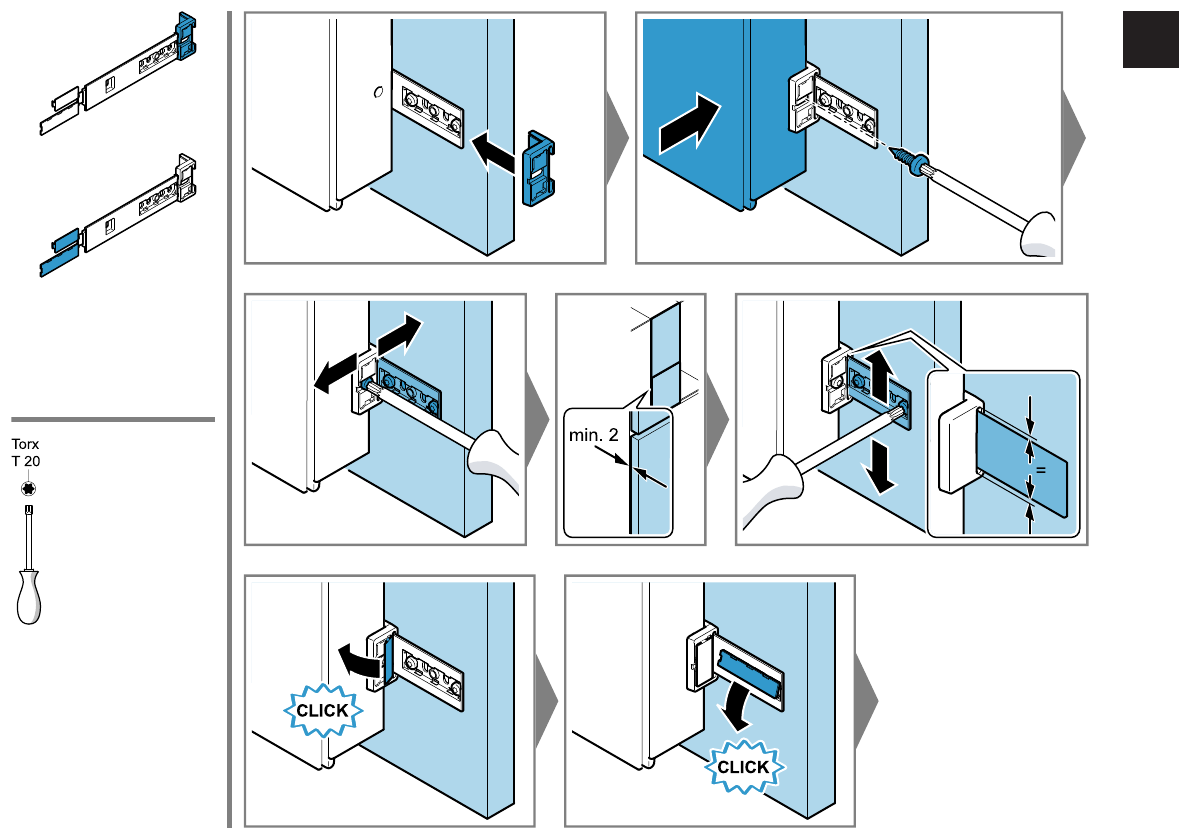 Torx
T 20

min. 2

=

CLICK

CLICK