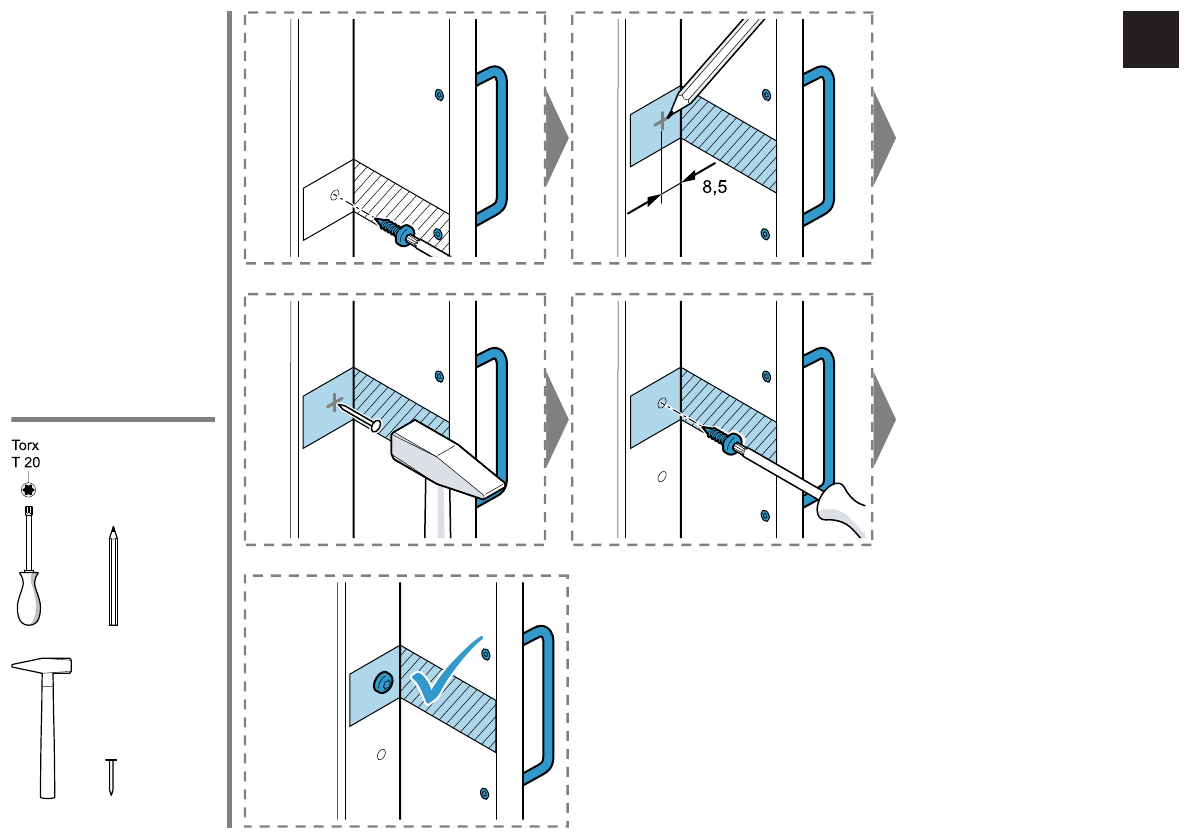 Torx
T 20

8,5