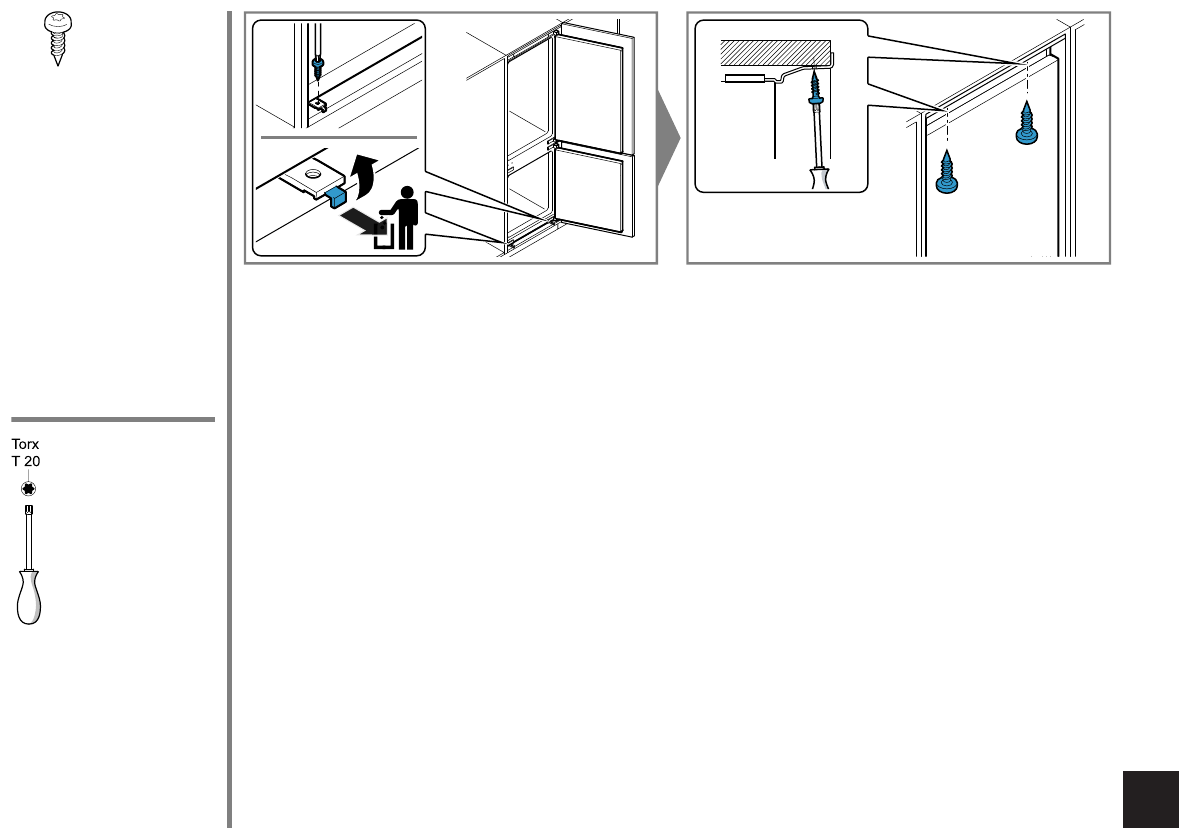 Torx
T 20