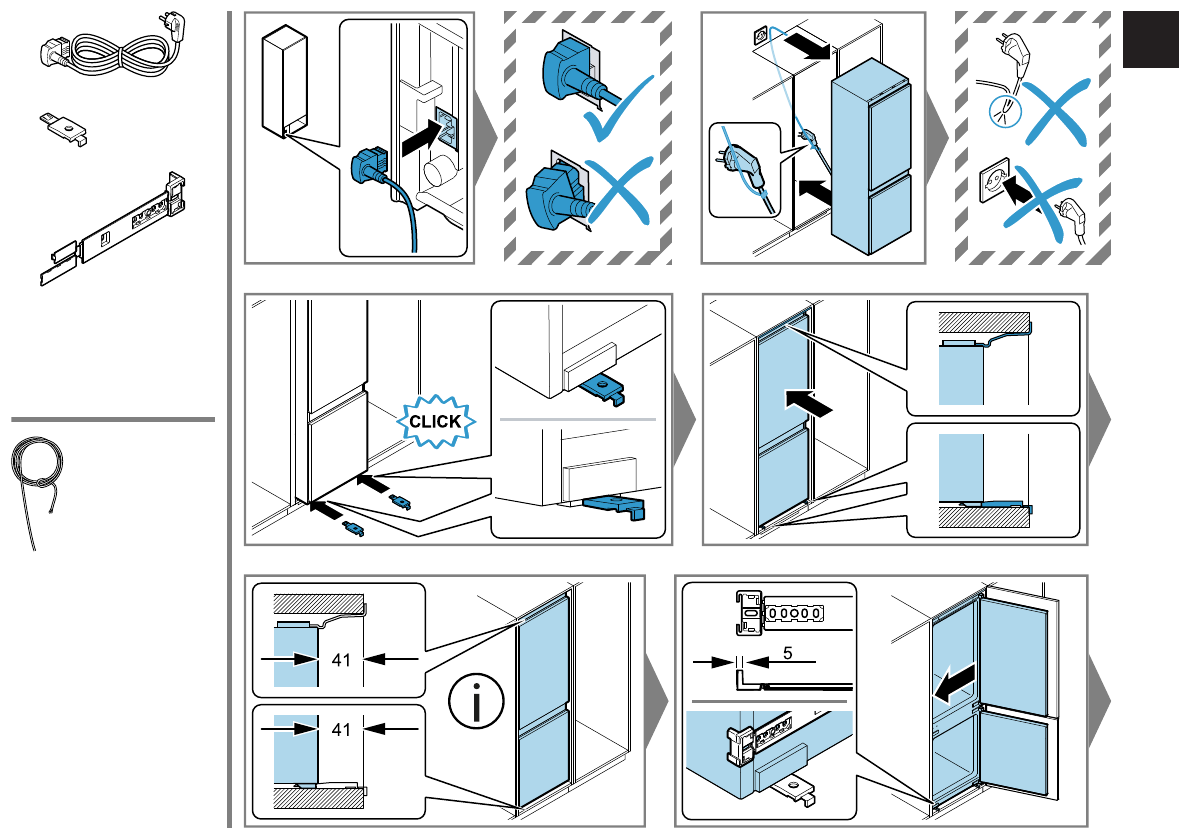 CLICK

41

41

i

5