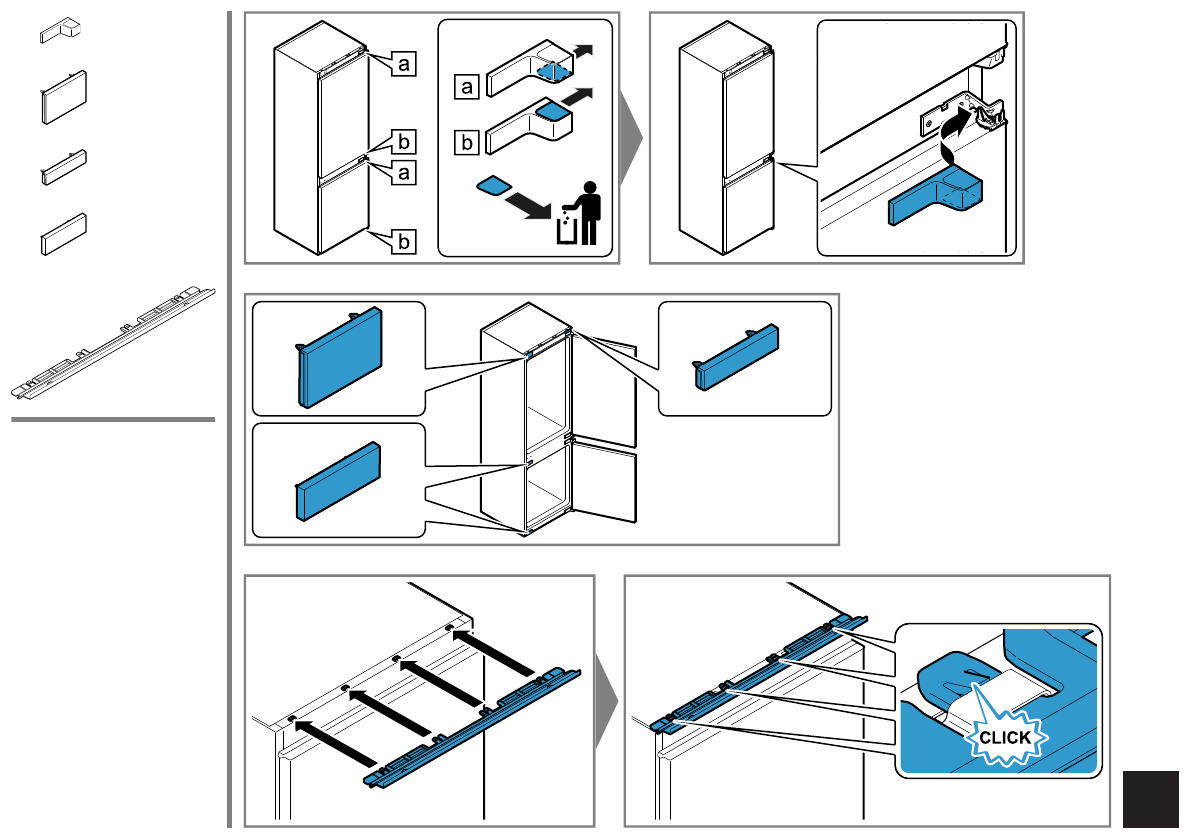 a
b
a
b
a
b
CLICK