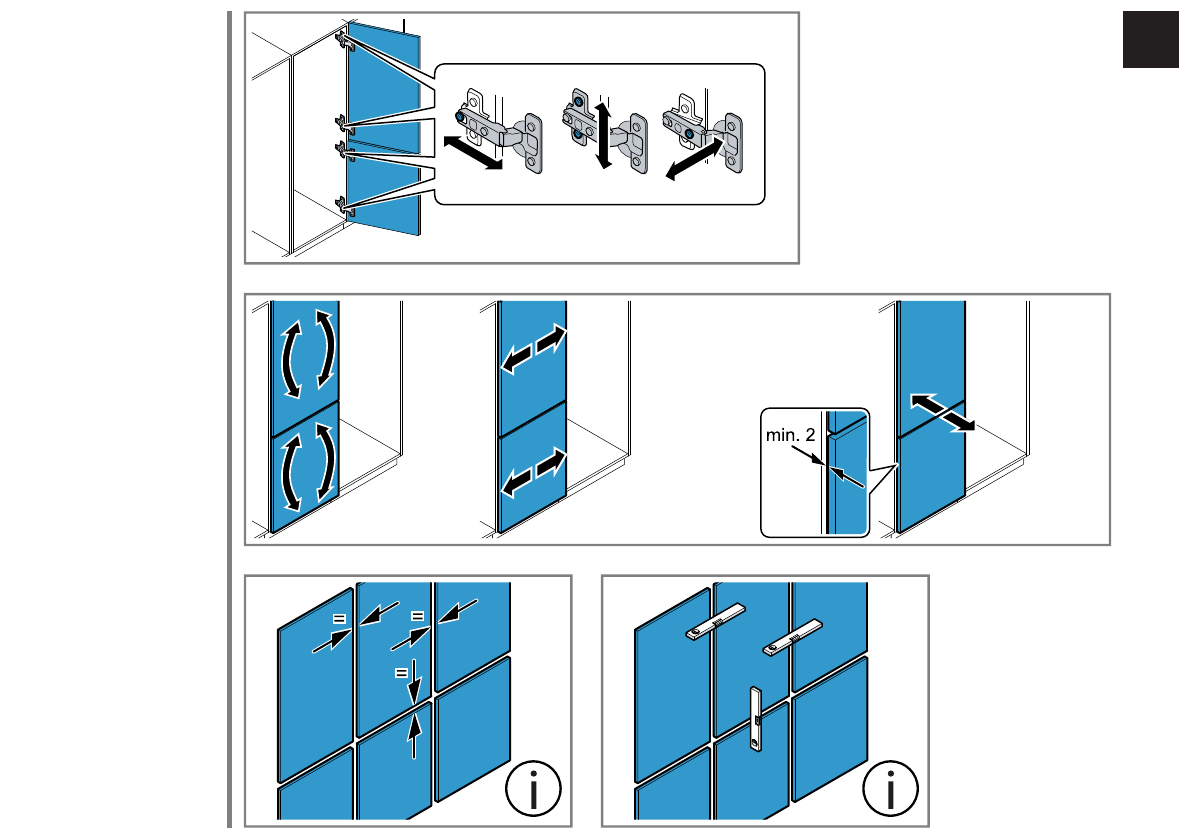 min. 2

=

=

=

i

i